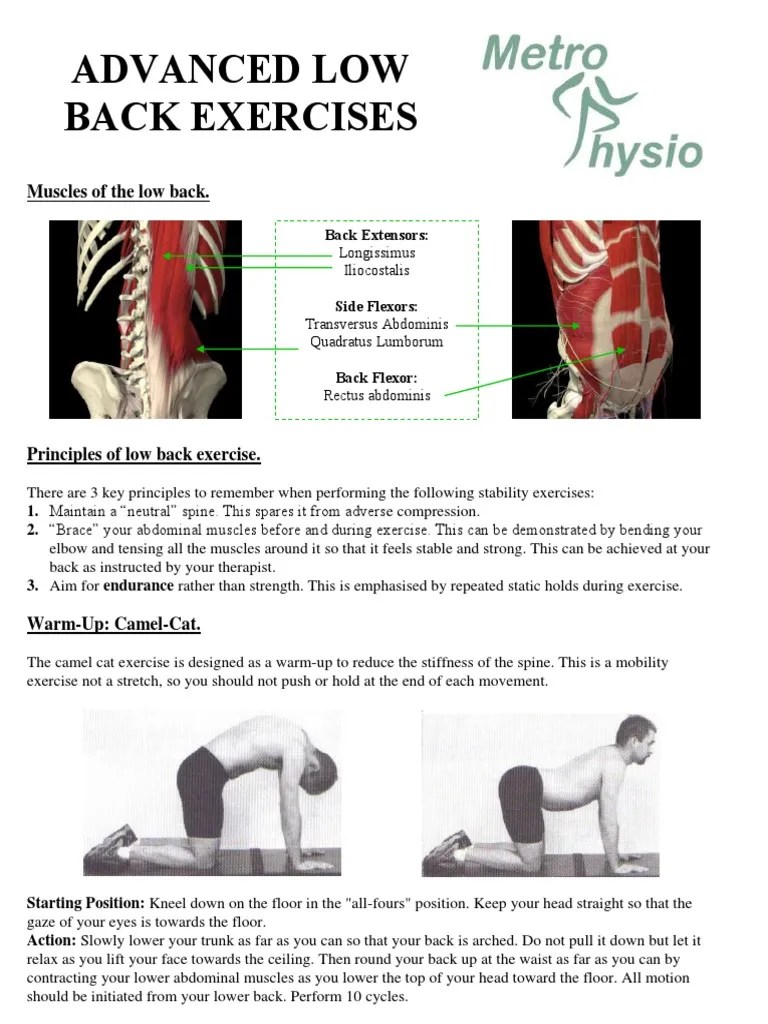 ADVANCED LOW BACK EXERCISES

Metro Physio

Muscles of the low back.

Back Extensors:
Longissimus
Iliocostalis

Side Flexors:
Transversus Abdominis
Quadratus Lumborum

Back Flexor:
Rectus abdominis

Principles of low back exercise.

There are 3 key principles to remember when performing the following stability exercises:
1. Maintain a "neutral" spine. This spares it from adverse compression.
2. "Brace" your abdominal muscles before and during exercise. This can be demonstrated by bending your elbow and tensing all the muscles around it so that it feels stable and strong. This can be achieved at your back as instructed by your therapist.
3. Aim for endurance rather than strength. This is emphasised by repeated static holds during exercise.

Warm-Up: Camel-Cat.

The camel cat exercise is designed as a warm-up to reduce the stiffness of the spine. This is a mobility exercise not a stretch, so you should not push or hold at the end of each movement.

Starting Position: Kneel down on the floor in the "all-fours" position. Keep your head straight so that the gaze of your eyes is towards the floor.
Action: Slowly lower your trunk as far as you can so that your back is arched. Do not pull it down but let it relax as you lift your face towards the ceiling. Then round your back up at the waist as far as you can by contracting your lower abdominal muscles as you lower the top of your head toward the floor. All motion should be initiated from your lower back. Perform 10 cycles.