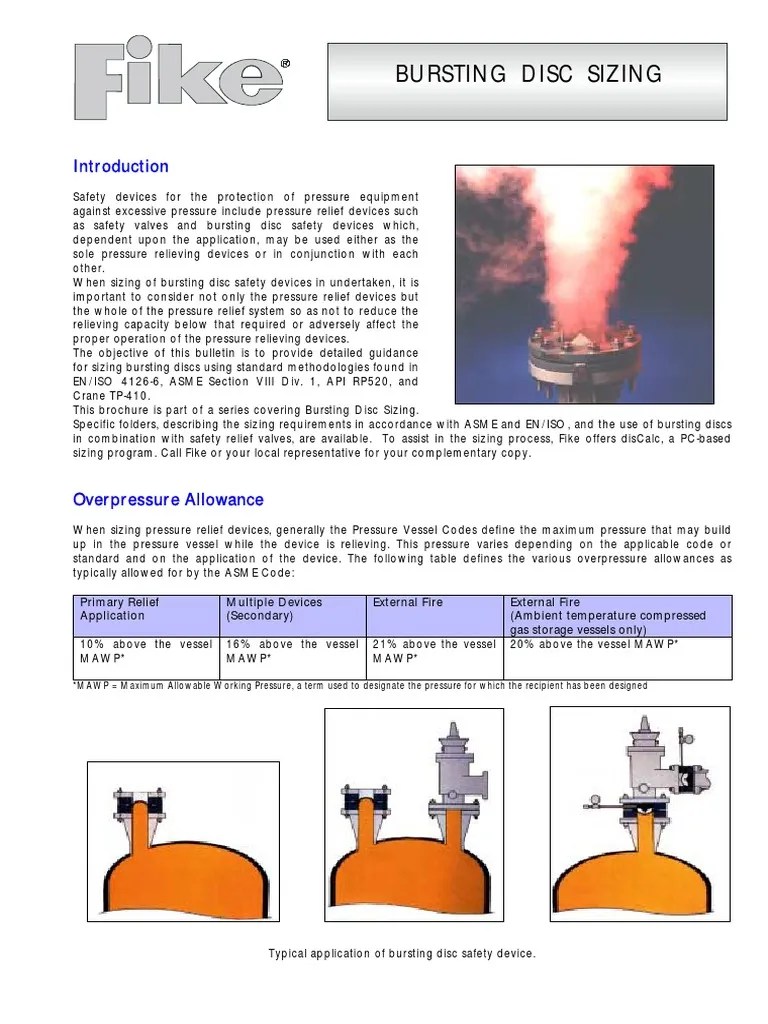 Fike®

BURSTING DISC SIZING

Introduction

Safety devices for the protection of pressure equipment against excessive pressure include pressure relief devices such as safety valves and bursting disc safety devices which, dependent upon the application, may be used either as the sole pressure relieving devices or in conjunction with each other.
When sizing of bursting disc safety devices in undertaken, it is important to consider not only the pressure relief devices but the whole of the pressure relief system so as not to reduce the relieving capacity below that required or adversely affect the proper operation of the pressure relieving devices.
The objective of this bulletin is to provide detailed guidance for sizing bursting discs using standard methodologies found in EN/ISO 4126-6, ASME Section VIII Div. 1, API RP520, and Crane TP-410.
This brochure is part of a series covering Bursting Disc Sizing. Specific folders, describing the sizing requirements in accordance with ASME and EN/ISO, and the use of bursting discs in combination with safety relief valves, are available. To assist in the sizing process, Fike offers disCalc, a PC-based sizing program. Call Fike or your local representative for your complementary copy.

Overpressure Allowance

When sizing pressure relief devices, generally the Pressure Vessel Codes define the maximum pressure that may build up in the pressure vessel while the device is relieving. This pressure varies depending on the applicable code or standard and on the application of the device. The following table defines the various overpressure allowances as typically allowed for by the ASME Code:

| Primary Relief Application | Multiple Devices (Secondary) | External Fire | External Fire (Ambient temperature compressed gas storage vessels only) |
|---|---|---|---|
| 10% above the vessel MAWP* | 16% above the vessel MAWP* | 21% above the vessel MAWP* | 20% above the vessel MAWP* |

*MAWP = Maximum Allowable Working Pressure, a term used to designate the pressure for which the recipient has been designed

Typical application of bursting disc safety device.