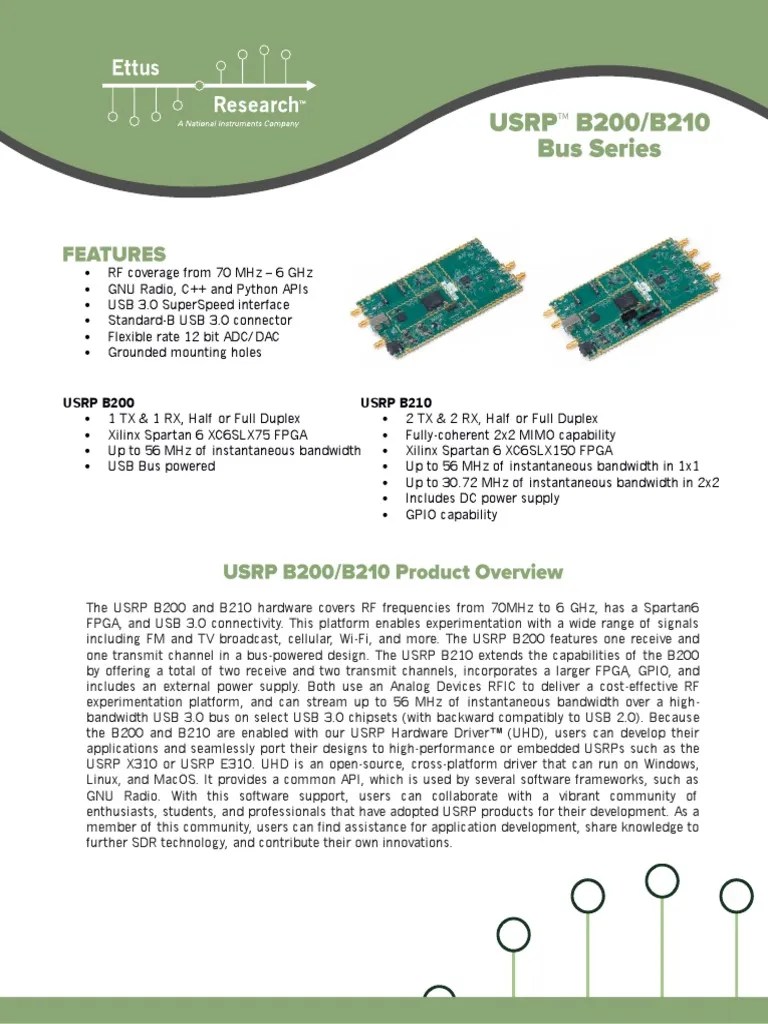 Ettus
Research™
A National Instruments Company

USRP™ B200/B210
Bus Series

FEATURES
• RF coverage from 70 MHz – 6 GHz
• GNU Radio, C++ and Python APIs
• USB 3.0 SuperSpeed interface
• Standard-B USB 3.0 connector
• Flexible rate 12 bit ADC/DAC
• Grounded mounting holes

USRP B200
• 1 TX & 1 RX, Half or Full Duplex
• Xilinx Spartan 6 XC6SLX75 FPGA
• Up to 56 MHz of instantaneous bandwidth
• USB Bus powered

USRP B210
• 2 TX & 2 RX, Half or Full Duplex
• Fully-coherent 2x2 MIMO capability
• Xilinx Spartan 6 XC6SLX150 FPGA
• Up to 56 MHz of instantaneous bandwidth in 1x1
• Up to 30.72 MHz of instantaneous bandwidth in 2x2
• Includes DC power supply
• GPIO capability

USRP B200/B210 Product Overview

The USRP B200 and B210 hardware covers RF frequencies from 70MHz to 6 GHz, has a Spartan6 FPGA, and USB 3.0 connectivity. This platform enables experimentation with a wide range of signals including FM and TV broadcast, cellular, Wi-Fi, and more. The USRP B200 features one receive and one transmit channel in a bus-powered design. The USRP B210 extends the capabilities of the B200 by offering a total of two receive and two transmit channels, incorporates a larger FPGA, GPIO, and includes an external power supply. Both use an Analog Devices RFIC to deliver a cost-effective RF experimentation platform, and can stream up to 56 MHz of instantaneous bandwidth over a high-bandwidth USB 3.0 bus on select USB 3.0 chipsets (with backward compatibly to USB 2.0). Because the B200 and B210 are enabled with our USRP Hardware Driver™ (UHD), users can develop their applications and seamlessly port their designs to high-performance or embedded USRPs such as the USRP X310 or USRP E310. UHD is an open-source, cross-platform driver that can run on Windows, Linux, and MacOS. It provides a common API, which is used by several software frameworks, such as GNU Radio. With this software support, users can collaborate with a vibrant community of enthusiasts, students, and professionals that have adopted USRP products for their development. As a member of this community, users can find assistance for application development, share knowledge to further SDR technology, and contribute their own innovations.