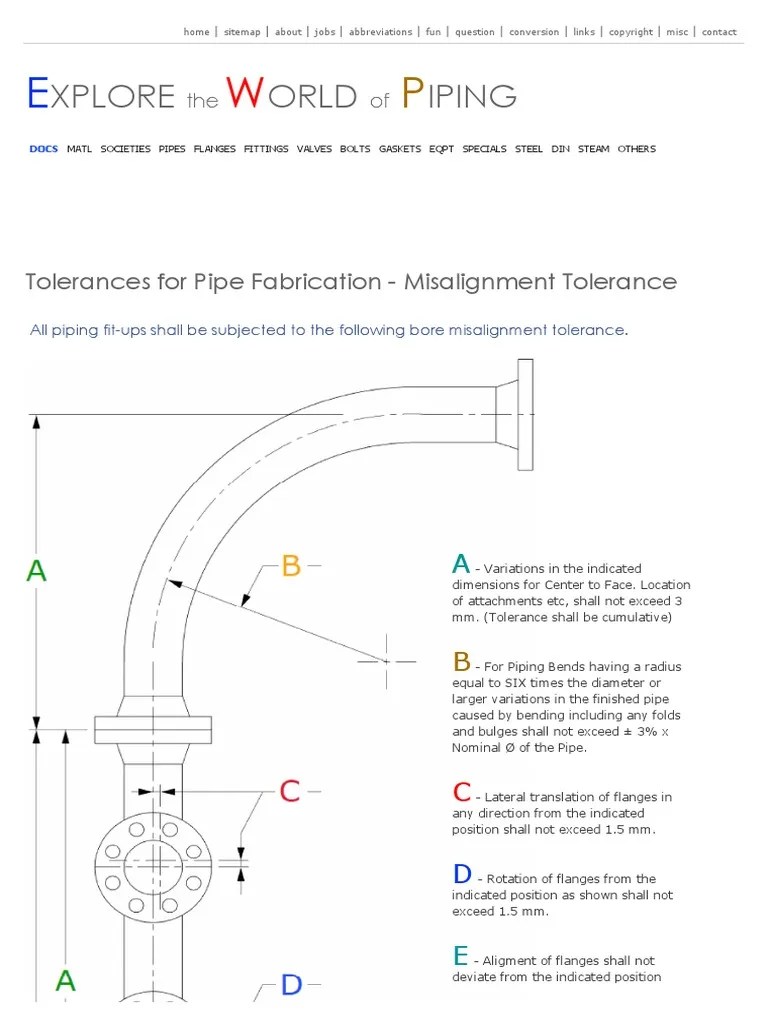 home | sitemap | about | jobs | abbreviations | fun | question | conversion | links | copyright | misc | contact

EXPLORE the WORLD of PIPING

DOCS MATL SOCIETIES PIPES FLANGES FITTINGS VALVES BOLTS GASKETS EQPT SPECIALS STEEL DIN STEAM OTHERS

Tolerances for Pipe Fabrication - Misalignment Tolerance

All piping fit-ups shall be subjected to the following bore misalignment tolerance.

A

B

C

A

D

A - Variations in the indicated dimensions for Center to Face. Location of attachments etc, shall not exceed 3 mm. (Tolerance shall be cumulative)

B - For Piping Bends having a radius equal to SIX times the diameter or larger variations in the finished pipe caused by bending including any folds and bulges shall not exceed ± 3% x Nominal Ø of the Pipe.

C - Lateral translation of flanges in any direction from the indicated position shall not exceed 1.5 mm.

D - Rotation of flanges from the indicated position as shown shall not exceed 1.5 mm.

E - Aligment of flanges shall not deviate from the indicated position