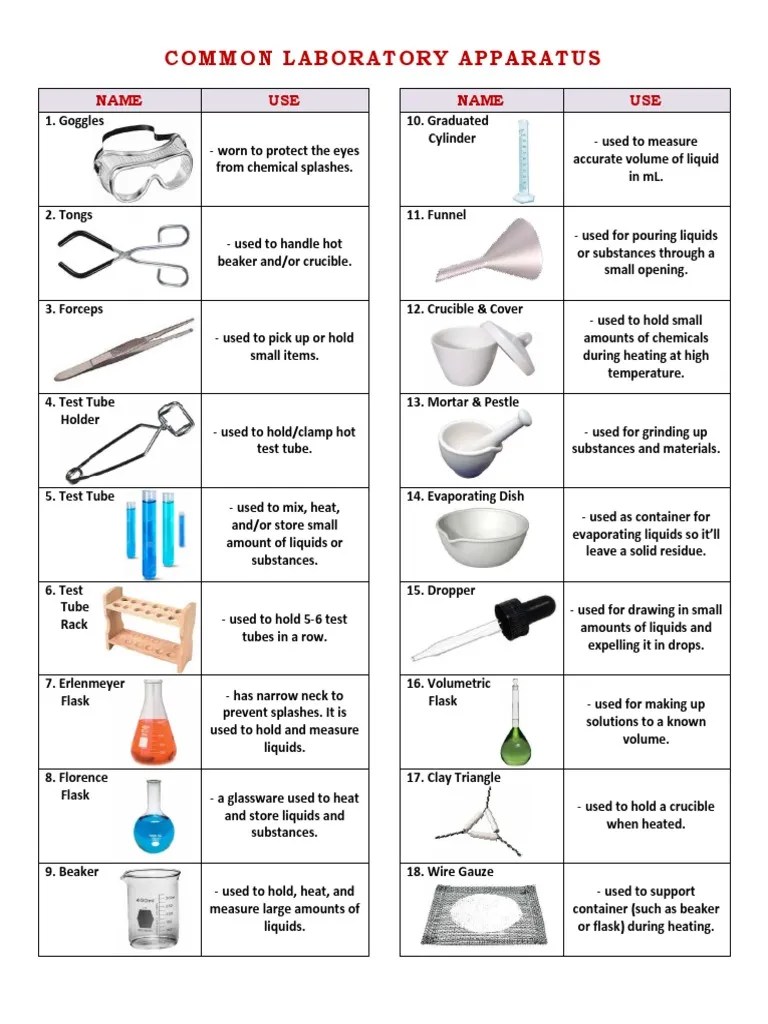 COMMON LABORATORY APPARATUS

| NAME | USE |
|---|---|
| 1. Goggles | - worn to protect the eyes from chemical splashes. |
| 2. Tongs | - used to handle hot beaker and/or crucible. |
| 3. Forceps | - used to pick up or hold small items. |
| 4. Test Tube Holder | - used to hold/clamp hot test tube. |
| 5. Test Tube | - used to mix, heat, and/or store small amount of liquids or substances. |
| 6. Test Tube Rack | - used to hold 5-6 test tubes in a row. |
| 7. Erlenmeyer Flask | - has narrow neck to prevent splashes. It is used to hold and measure liquids. |
| 8. Florence Flask | - a glassware used to heat and store liquids and substances. |
| 9. Beaker | - used to hold, heat, and measure large amounts of liquids. |

| NAME | USE |
|---|---|
| 10. Graduated Cylinder | - used to measure accurate volume of liquid in mL. |
| 11. Funnel | - used for pouring liquids or substances through a small opening. |
| 12. Crucible & Cover | - used to hold small amounts of chemicals during heating at high temperature. |
| 13. Mortar & Pestle | - used for grinding up substances and materials. |
| 14. Evaporating Dish | - used as container for evaporating liquids so it'll leave a solid residue. |
| 15. Dropper | - used for drawing in small amounts of liquids and expelling it in drops. |
| 16. Volumetric Flask | - used for making up solutions to a known volume. |
| 17. Clay Triangle | - used to hold a crucible when heated. |
| 18. Wire Gauze | - used to support container (such as beaker or flask) during heating. |