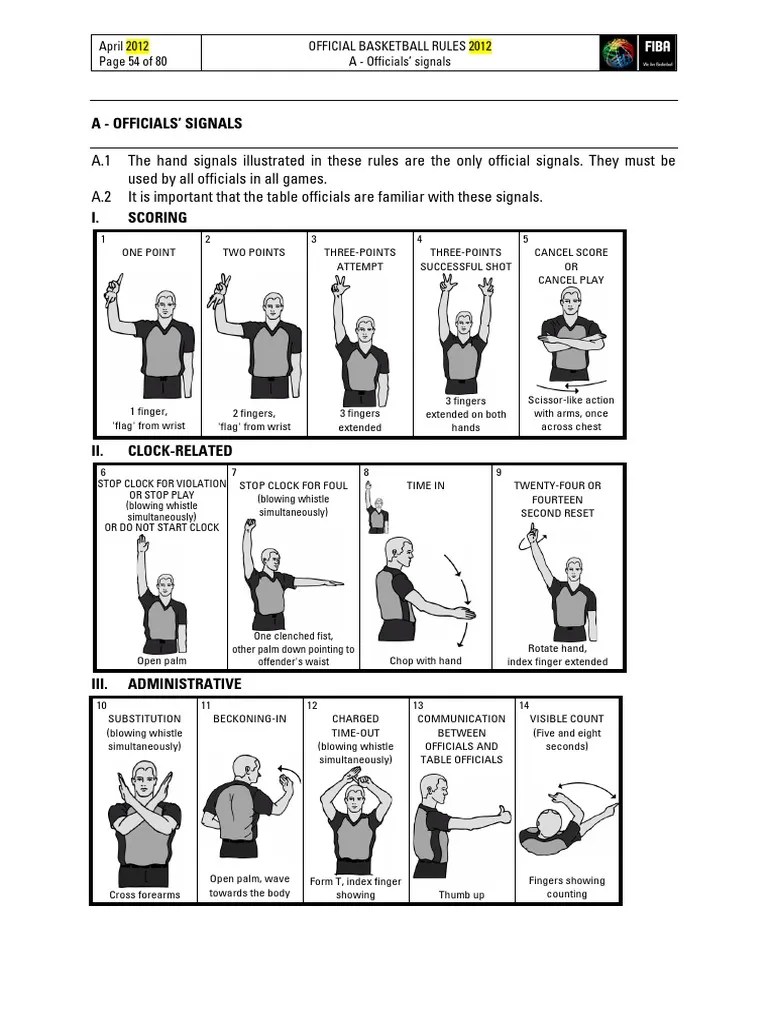 April 2012
Page 54 of 80

OFFICIAL BASKETBALL RULES 2012
A - Officials' signals

FIBA
We Are Basketball

A - OFFICIALS' SIGNALS

A.1 The hand signals illustrated in these rules are the only official signals. They must be used by all officials in all games.
A.2 It is important that the table officials are familiar with these signals.

I. SCORING

1
ONE POINT
1 finger, 'flag' from wrist

2
TWO POINTS
2 fingers, 'flag' from wrist

3
THREE-POINTS ATTEMPT
3 fingers extended

4
THREE-POINTS SUCCESSFUL SHOT
3 fingers extended on both hands

5
CANCEL SCORE OR CANCEL PLAY
Scissor-like action with arms, once across chest

II. CLOCK-RELATED

6
STOP CLOCK FOR VIOLATION OR STOP PLAY (blowing whistle simultaneously) OR DO NOT START CLOCK
Open palm

7
STOP CLOCK FOR FOUL (blowing whistle simultaneously)
One clenched fist, other palm down pointing to offender's waist

8
TIME IN
Chop with hand

9
TWENTY-FOUR OR FOURTEEN SECOND RESET
Rotate hand, index finger extended

III. ADMINISTRATIVE

10
SUBSTITUTION (blowing whistle simultaneously)
Cross forearms

11
BECKONING-IN
Open palm, wave towards the body

12
CHARGED TIME-OUT (blowing whistle simultaneously)
Form T, index finger showing

13
COMMUNICATION BETWEEN OFFICIALS AND TABLE OFFICIALS
Thumb up

14
VISIBLE COUNT (Five and eight seconds)
Fingers showing counting