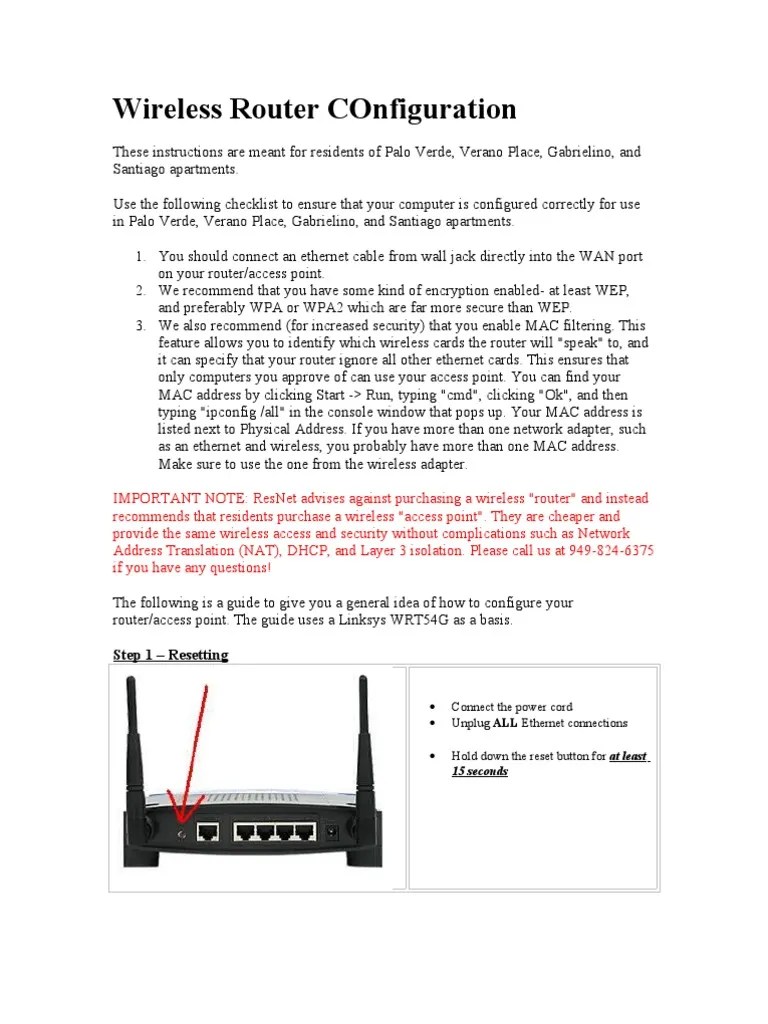 Wireless Router COnfiguration

These instructions are meant for residents of Palo Verde, Verano Place, Gabrielino, and Santiago apartments.

Use the following checklist to ensure that your computer is configured correctly for use in Palo Verde, Verano Place, Gabrielino, and Santiago apartments.

1. You should connect an ethernet cable from wall jack directly into the WAN port on your router/access point.
2. We recommend that you have some kind of encryption enabled- at least WEP, and preferably WPA or WPA2 which are far more secure than WEP.
3. We also recommend (for increased security) that you enable MAC filtering. This feature allows you to identify which wireless cards the router will "speak" to, and it can specify that your router ignore all other ethernet cards. This ensures that only computers you approve of can use your access point. You can find your MAC address by clicking Start -> Run, typing "cmd", clicking "Ok", and then typing "ipconfig /all" in the console window that pops up. Your MAC address is listed next to Physical Address. If you have more than one network adapter, such as an ethernet and wireless, you probably have more than one MAC address. Make sure to use the one from the wireless adapter.

IMPORTANT NOTE: ResNet advises against purchasing a wireless "router" and instead recommends that residents purchase a wireless "access point". They are cheaper and provide the same wireless access and security without complications such as Network Address Translation (NAT), DHCP, and Layer 3 isolation. Please call us at 949-824-6375 if you have any questions!

The following is a guide to give you a general idea of how to configure your router/access point. The guide uses a Linksys WRT54G as a basis.

Step 1 – Resetting

• Connect the power cord
• Unplug ALL Ethernet connections

• Hold down the reset button for at least 15 seconds