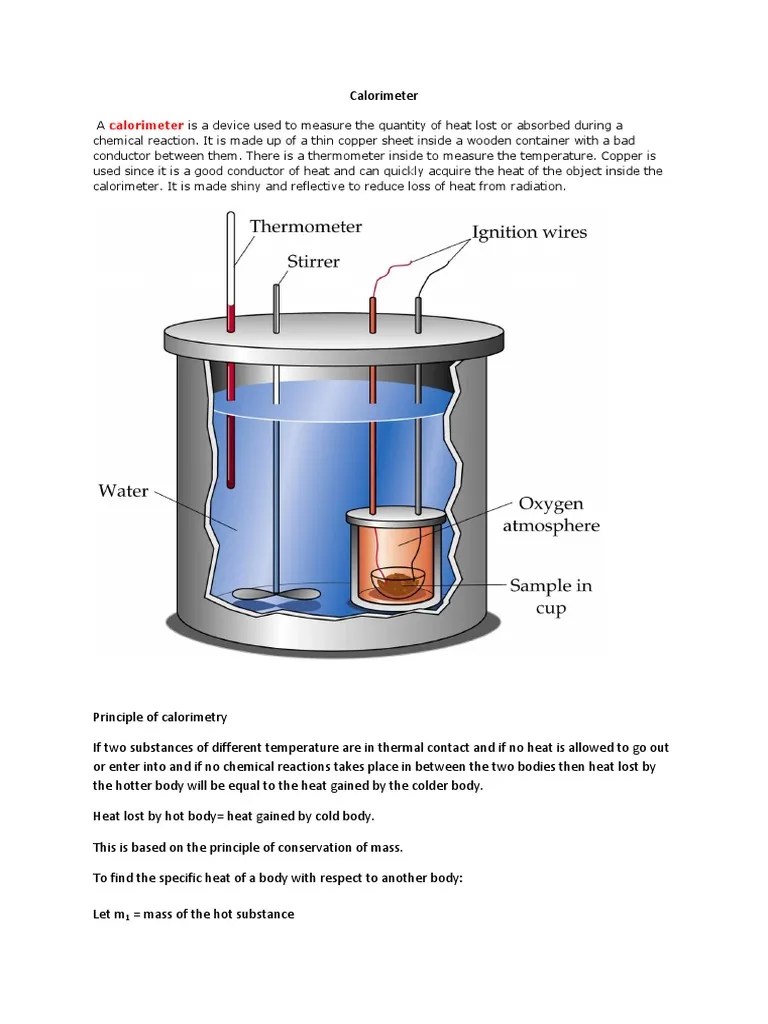 Calorimeter

A calorimeter is a device used to measure the quantity of heat lost or absorbed during a chemical reaction. It is made up of a thin copper sheet inside a wooden container with a bad conductor between them. There is a thermometer inside to measure the temperature. Copper is used since it is a good conductor of heat and can quickly acquire the heat of the object inside the calorimeter. It is made shiny and reflective to reduce loss of heat from radiation.

Thermometer
Stirrer
Ignition wires
Water
Oxygen atmosphere
Sample in cup

Principle of calorimetry

If two substances of different temperature are in thermal contact and if no heat is allowed to go out or enter into and if no chemical reactions takes place in between the two bodies then heat lost by the hotter body will be equal to the heat gained by the colder body.

Heat lost by hot body= heat gained by cold body.

This is based on the principle of conservation of mass.

To find the specific heat of a body with respect to another body:

Let $m_1$ = mass of the hot substance