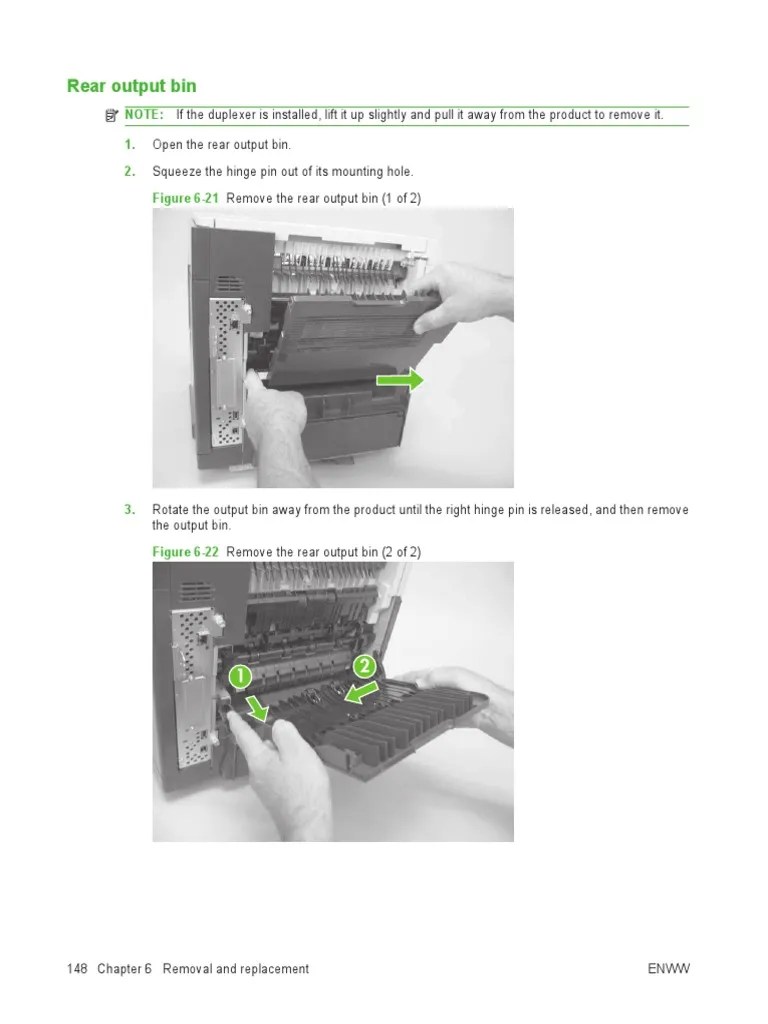 Rear output bin

NOTE: If the duplexer is installed, lift it up slightly and pull it away from the product to remove it.

1. Open the rear output bin.

2. Squeeze the hinge pin out of its mounting hole.

Figure 6-21 Remove the rear output bin (1 of 2)

3. Rotate the output bin away from the product until the right hinge pin is released, and then remove the output bin.

Figure 6-22 Remove the rear output bin (2 of 2)

1

2

148 Chapter 6 Removal and replacement

ENWW