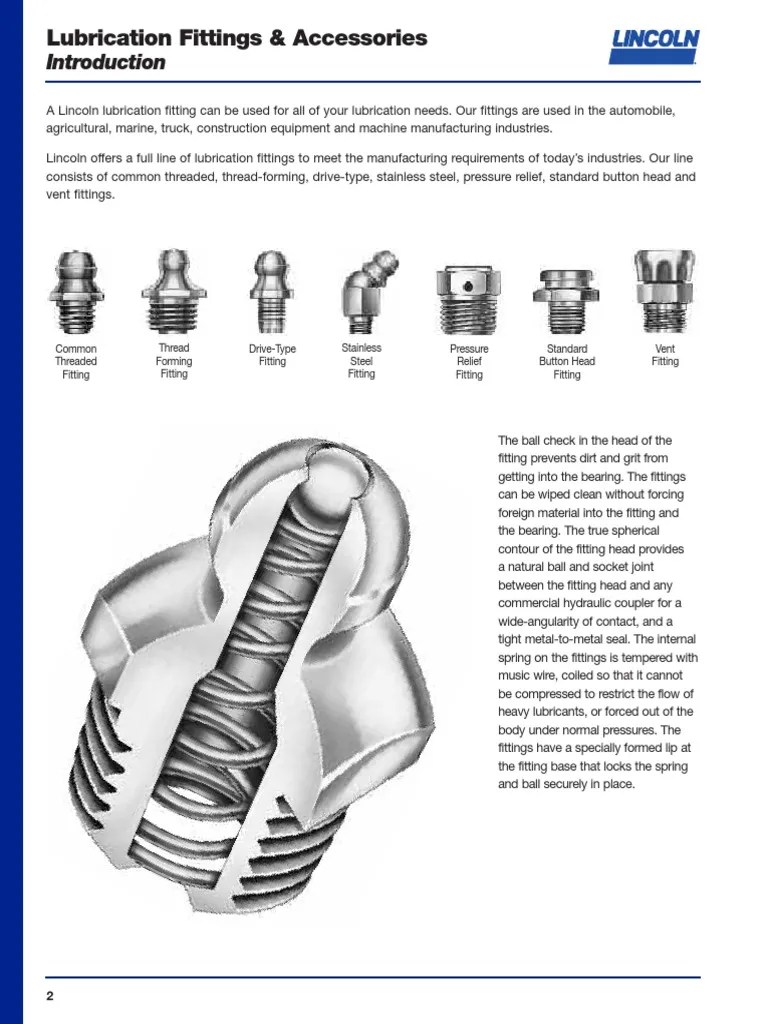 Lubrication Fittings & Accessories
Introduction

LINCOLN

A Lincoln lubrication fitting can be used for all of your lubrication needs. Our fittings are used in the automobile, agricultural, marine, truck, construction equipment and machine manufacturing industries.

Lincoln offers a full line of lubrication fittings to meet the manufacturing requirements of today's industries. Our line consists of common threaded, thread-forming, drive-type, stainless steel, pressure relief, standard button head and vent fittings.

Common Threaded Fitting

Thread Forming Fitting

Drive-Type Fitting

Stainless Steel Fitting

Pressure Relief Fitting

Standard Button Head Fitting

Vent Fitting

The ball check in the head of the fitting prevents dirt and grit from getting into the bearing. The fittings can be wiped clean without forcing foreign material into the fitting and the bearing. The true spherical contour of the fitting head provides a natural ball and socket joint between the fitting head and any commercial hydraulic coupler for a wide-angularity of contact, and a tight metal-to-metal seal. The internal spring on the fittings is tempered with music wire, coiled so that it cannot be compressed to restrict the flow of heavy lubricants, or forced out of the body under normal pressures. The fittings have a specially formed lip at the fitting base that locks the spring and ball securely in place.

2