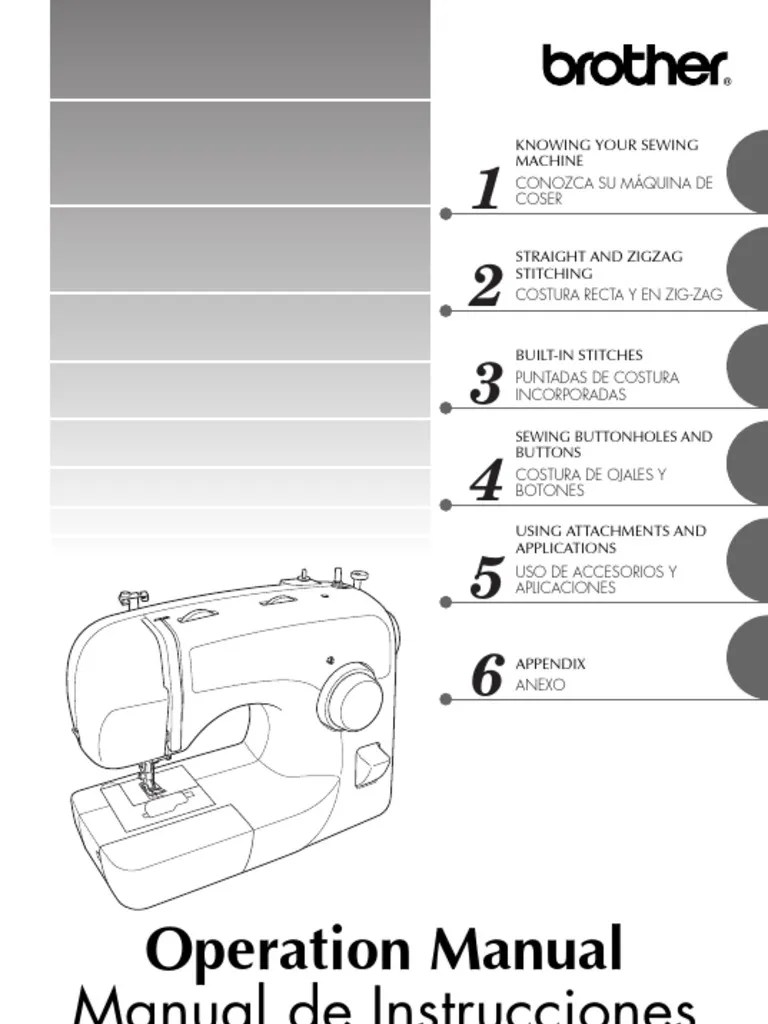 brother

1
KNOWING YOUR SEWING MACHINE
CONOZCA SU MÁQUINA DE COSER

2
STRAIGHT AND ZIGZAG STITCHING
COSTURA RECTA Y EN ZIG-ZAG

3
BUILT-IN STITCHES
PUNTADAS DE COSTURA INCORPORADAS

4
SEWING BUTTONHOLES AND BUTTONS
COSTURA DE OJALES Y BOTONES

5
USING ATTACHMENTS AND APPLICATIONS
USO DE ACCESORIOS Y APLICACIONES

6
APPENDIX
ANEXO

Operation Manual
Manual de Instrucciones