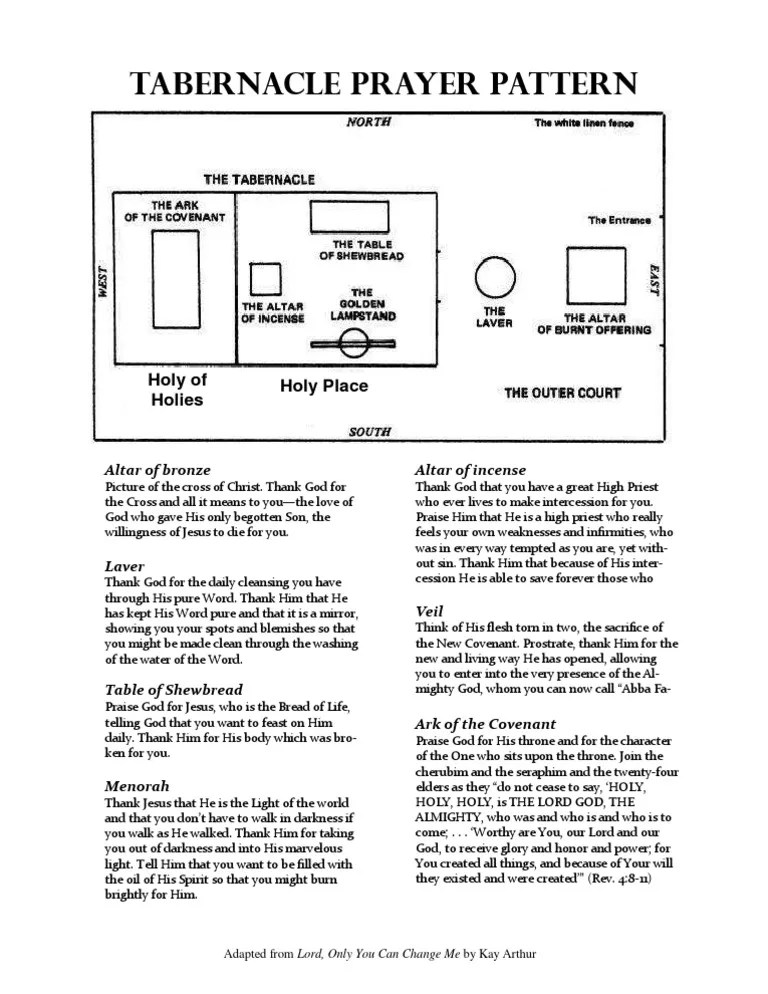 TABERNACLE PRAYER PATTERN

NORTH

The white linen fence

THE TABERNACLE

THE ARK OF THE COVENANT

THE TABLE OF SHEWBREAD

The Entrance

WEST

THE ALTAR OF INCENSE

THE GOLDEN LAMPSTAND

THE LAVER

THE ALTAR OF BURNT OFFERING

EAST

Holy of Holies

Holy Place

THE OUTER COURT

SOUTH

Altar of bronze
Picture of the cross of Christ. Thank God for the Cross and all it means to you—the love of God who gave His only begotten Son, the willingness of Jesus to die for you.

Laver
Thank God for the daily cleansing you have through His pure Word. Thank Him that He has kept His Word pure and that it is a mirror, showing you your spots and blemishes so that you might be made clean through the washing of the water of the Word.

Table of Shewbread
Praise God for Jesus, who is the Bread of Life, telling God that you want to feast on Him daily. Thank Him for His body which was broken for you.

Menorah
Thank Jesus that He is the Light of the world and that you don't have to walk in darkness if you walk as He walked. Thank Him for taking you out of darkness and into His marvelous light. Tell Him that you want to be filled with the oil of His Spirit so that you might burn brightly for Him.

Altar of incense
Thank God that you have a great High Priest who ever lives to make intercession for you. Praise Him that He is a high priest who really feels your own weaknesses and infirmities, who was in every way tempted as you are, yet without sin. Thank Him that because of His intercession He is able to save forever those who

Veil
Think of His flesh torn in two, the sacrifice of the New Covenant. Prostrate, thank Him for the new and living way He has opened, allowing you to enter into the very presence of the Almighty God, whom you can now call "Abba Fa-

Ark of the Covenant
Praise God for His throne and for the character of the One who sits upon the throne. Join the cherubim and the seraphim and the twenty-four elders as they "do not cease to say, 'HOLY, HOLY, HOLY, is THE LORD GOD, THE ALMIGHTY, who was and who is and who is to come; . . . 'Worthy are You, our Lord and our God, to receive glory and honor and power; for You created all things, and because of Your will they existed and were created'" (Rev. 4:8-11)

Adapted from Lord, Only You Can Change Me by Kay Arthur