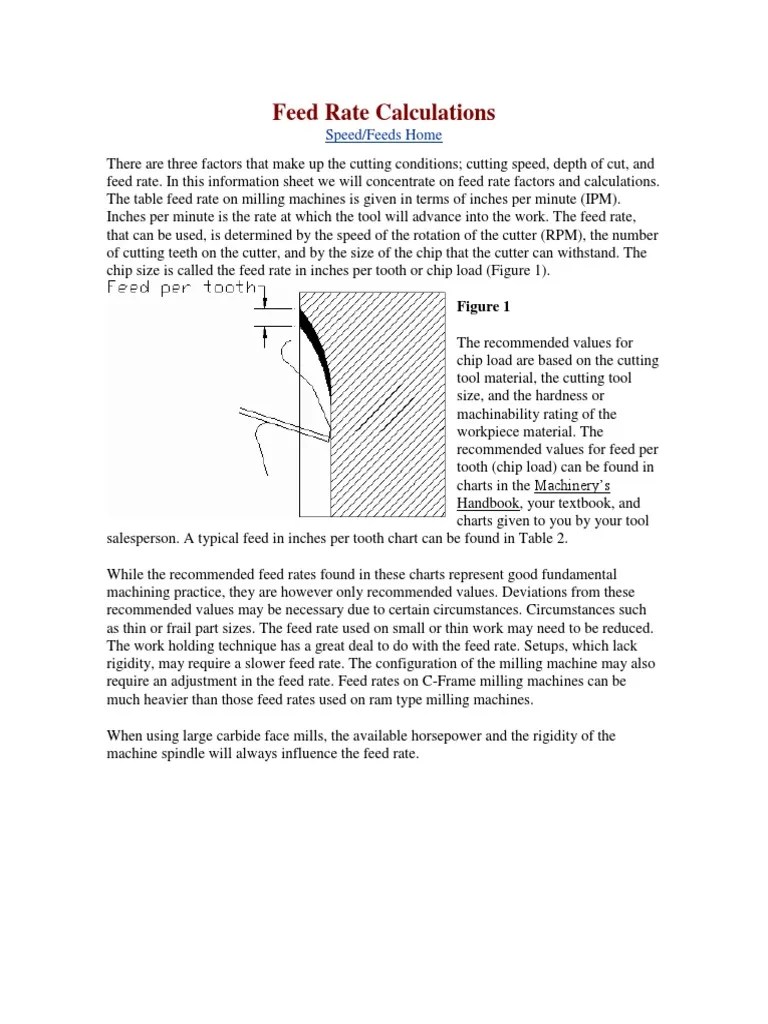 Feed Rate Calculations

Speed/Feeds Home

There are three factors that make up the cutting conditions; cutting speed, depth of cut, and feed rate. In this information sheet we will concentrate on feed rate factors and calculations. The table feed rate on milling machines is given in terms of inches per minute (IPM). Inches per minute is the rate at which the tool will advance into the work. The feed rate, that can be used, is determined by the speed of the rotation of the cutter (RPM), the number of cutting teeth on the cutter, and by the size of the chip that the cutter can withstand. The chip size is called the feed rate in inches per tooth or chip load (Figure 1).

Feed per tooth

Figure 1

The recommended values for chip load are based on the cutting tool material, the cutting tool size, and the hardness or machinability rating of the workpiece material. The recommended values for feed per tooth (chip load) can be found in charts in the Machinery's Handbook, your textbook, and charts given to you by your tool salesperson. A typical feed in inches per tooth chart can be found in Table 2.

While the recommended feed rates found in these charts represent good fundamental machining practice, they are however only recommended values. Deviations from these recommended values may be necessary due to certain circumstances. Circumstances such as thin or frail part sizes. The feed rate used on small or thin work may need to be reduced. The work holding technique has a great deal to do with the feed rate. Setups, which lack rigidity, may require a slower feed rate. The configuration of the milling machine may also require an adjustment in the feed rate. Feed rates on C-Frame milling machines can be much heavier than those feed rates used on ram type milling machines.

When using large carbide face mills, the available horsepower and the rigidity of the machine spindle will always influence the feed rate.