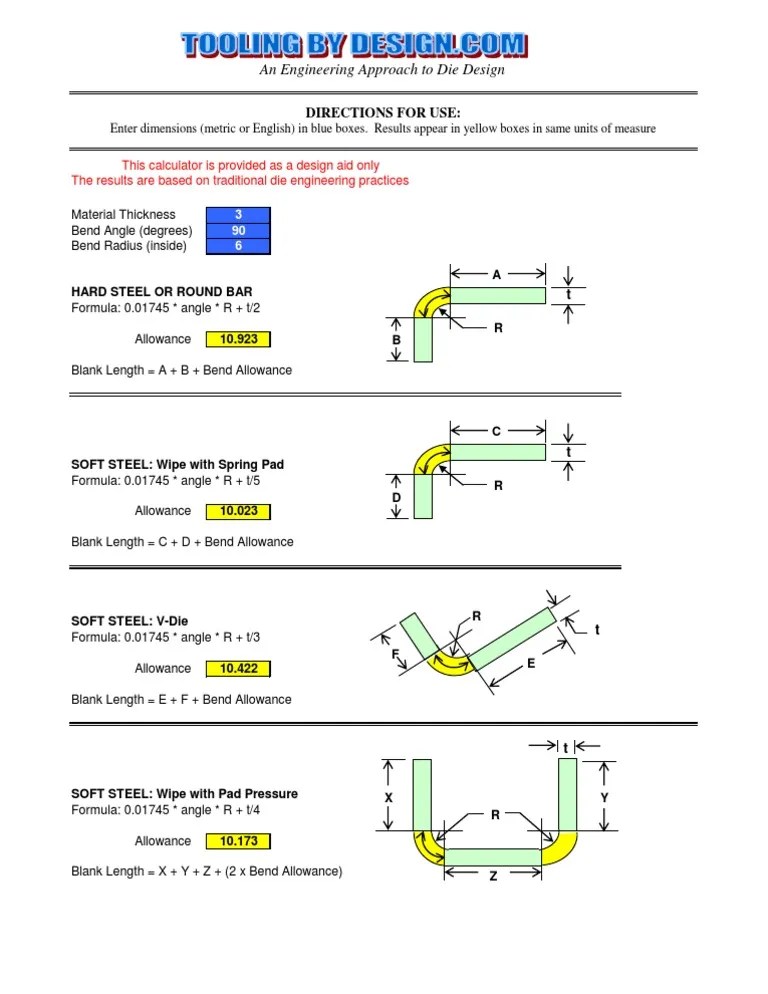 TOOLING BY DESIGN.COM
An Engineering Approach to Die Design

DIRECTIONS FOR USE:
Enter dimensions (metric or English) in blue boxes. Results appear in yellow boxes in same units of measure

This calculator is provided as a design aid only
The results are based on traditional die engineering practices

| Material Thickness | 3 |
|---|---|
| Bend Angle (degrees) | 90 |
| Bend Radius (inside) | 6 |

HARD STEEL OR ROUND BAR
Formula: 0.01745 * angle * R + t/2

Allowance 10.923

Blank Length = A + B + Bend Allowance

A
t
R
B

SOFT STEEL: Wipe with Spring Pad
Formula: 0.01745 * angle * R + t/5

Allowance 10.023

Blank Length = C + D + Bend Allowance

C
t
R
D

SOFT STEEL: V-Die
Formula: 0.01745 * angle * R + t/3

Allowance 10.422

Blank Length = E + F + Bend Allowance

R
t
F
E

SOFT STEEL: Wipe with Pad Pressure
Formula: 0.01745 * angle * R + t/4

Allowance 10.173

Blank Length = X + Y + Z + (2 x Bend Allowance)

t
X
Y
R
Z