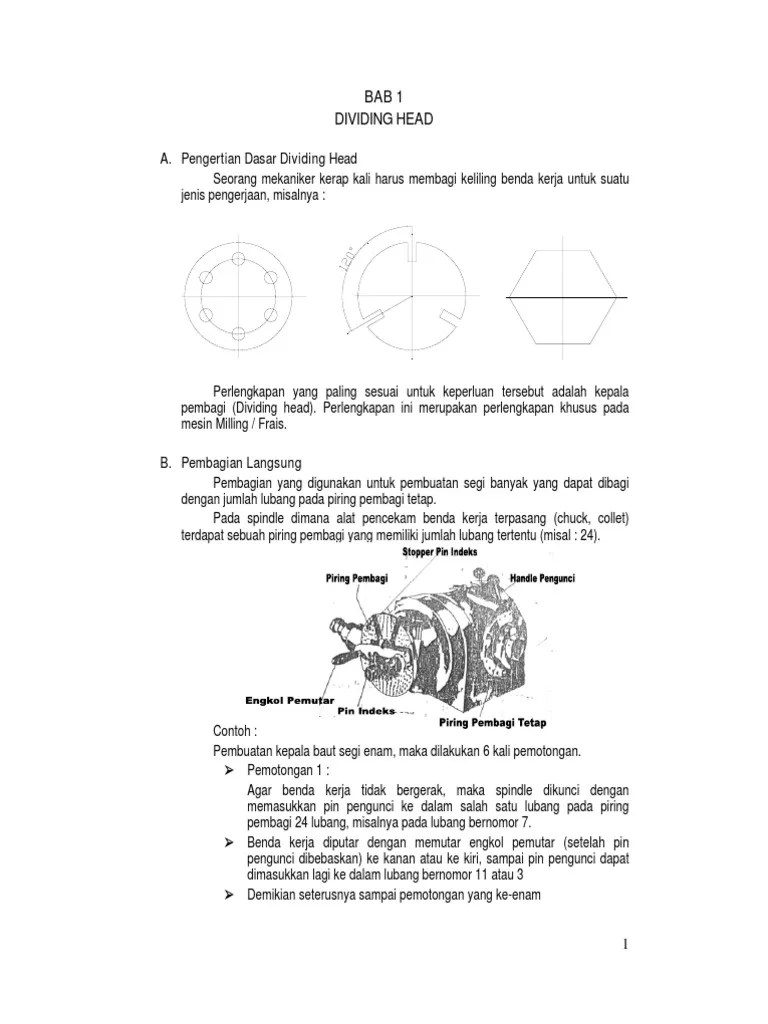 BAB 1
DIVIDING HEAD

A. Pengertian Dasar Dividing Head

Seorang mekaniker kerap kali harus membagi keliling benda kerja untuk suatu jenis pengerjaan, misalnya :

120°

Perlengkapan yang paling sesuai untuk keperluan tersebut adalah kepala pembagi (Dividing head). Perlengkapan ini merupakan perlengkapan khusus pada mesin Milling / Frais.

B. Pembagian Langsung

Pembagian yang digunakan untuk pembuatan segi banyak yang dapat dibagi dengan jumlah lubang pada piring pembagi tetap.

Pada spindle dimana alat pencekam benda kerja terpasang (chuck, collet) terdapat sebuah piring pembagi yang memiliki jumlah lubang tertentu (misal : 24).

Stopper Pin Indeks
Piring Pembagi
Handle Pengunci
Engkol Pemutar
Pin Indeks
Piring Pembagi Tetap

Contoh :

Pembuatan kepala baut segi enam, maka dilakukan 6 kali pemotongan.

➢ Pemotongan 1 :
Agar benda kerja tidak bergerak, maka spindle dikunci dengan memasukkan pin pengunci ke dalam salah satu lubang pada piring pembagi 24 lubang, misalnya pada lubang bernomor 7.

➢ Benda kerja diputar dengan memutar engkol pemutar (setelah pin pengunci dibebaskan) ke kanan atau ke kiri, sampai pin pengunci dapat dimasukkan lagi ke dalam lubang bernomor 11 atau 3

➢ Demikian seterusnya sampai pemotongan yang ke-enam

1