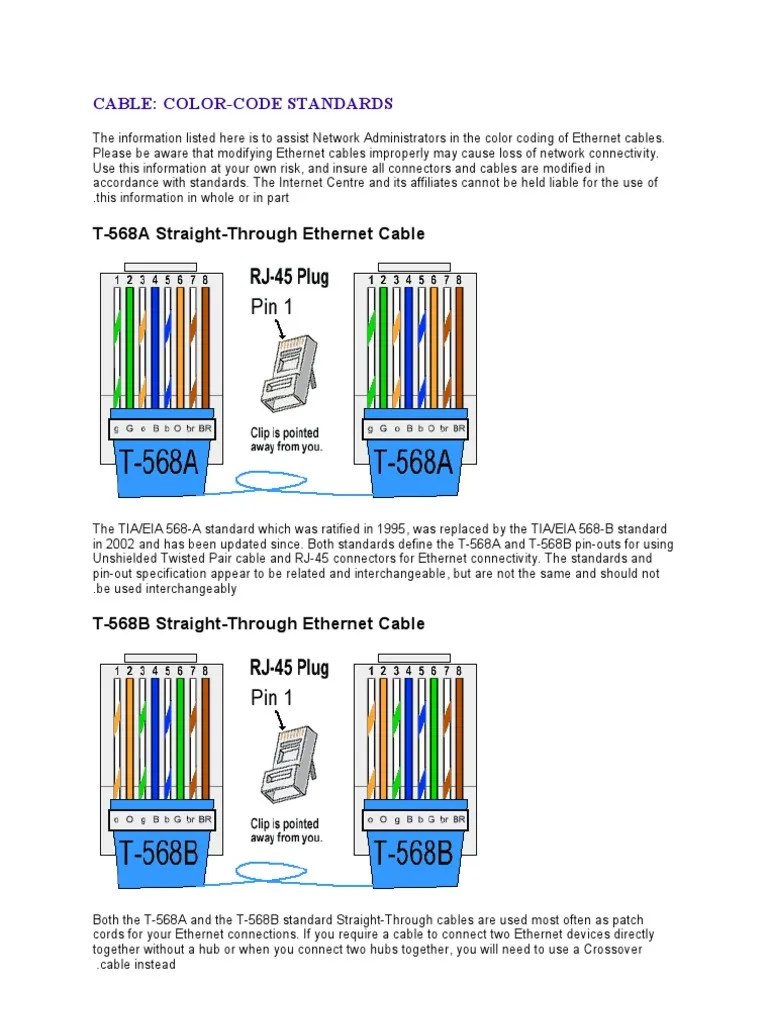 CABLE: COLOR-CODE STANDARDS

The information listed here is to assist Network Administrators in the color coding of Ethernet cables. Please be aware that modifying Ethernet cables improperly may cause loss of network connectivity. Use this information at your own risk, and insure all connectors and cables are modified in accordance with standards. The Internet Centre and its affiliates cannot be held liable for the use of .this information in whole or in part

T-568A Straight-Through Ethernet Cable

1 2 3 4 5 6 7 8
g G o B b O br BR
T-568A

RJ-45 Plug
Pin 1
Clip is pointed away from you.

1 2 3 4 5 6 7 8
g G o B b O br BR
T-568A

The TIA/EIA 568-A standard which was ratified in 1995, was replaced by the TIA/EIA 568-B standard in 2002 and has been updated since. Both standards define the T-568A and T-568B pin-outs for using Unshielded Twisted Pair cable and RJ-45 connectors for Ethernet connectivity. The standards and pin-out specification appear to be related and interchangeable, but are not the same and should not .be used interchangeably

T-568B Straight-Through Ethernet Cable

1 2 3 4 5 6 7 8
o O g B b G br BR
T-568B

RJ-45 Plug
Pin 1
Clip is pointed away from you.

1 2 3 4 5 6 7 8
o O g B b G br BR
T-568B

Both the T-568A and the T-568B standard Straight-Through cables are used most often as patch cords for your Ethernet connections. If you require a cable to connect two Ethernet devices directly together without a hub or when you connect two hubs together, you will need to use a Crossover .cable instead