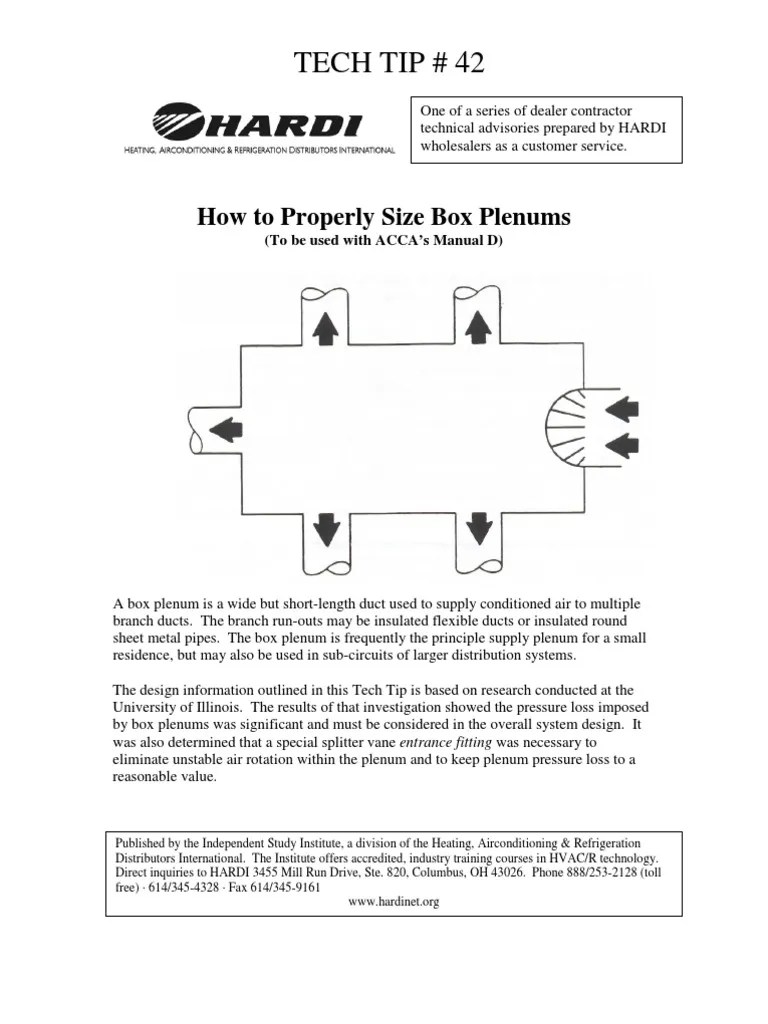 TECH TIP # 42

HARDI
HEATING, AIRCONDITIONING & REFRIGERATION DISTRIBUTORS INTERNATIONAL

One of a series of dealer contractor technical advisories prepared by HARDI wholesalers as a customer service.

How to Properly Size Box Plenums
(To be used with ACCA's Manual D)

A box plenum is a wide but short-length duct used to supply conditioned air to multiple branch ducts. The branch run-outs may be insulated flexible ducts or insulated round sheet metal pipes. The box plenum is frequently the principle supply plenum for a small residence, but may also be used in sub-circuits of larger distribution systems.

The design information outlined in this Tech Tip is based on research conducted at the University of Illinois. The results of that investigation showed the pressure loss imposed by box plenums was significant and must be considered in the overall system design. It was also determined that a special splitter vane entrance fitting was necessary to eliminate unstable air rotation within the plenum and to keep plenum pressure loss to a reasonable value.

Published by the Independent Study Institute, a division of the Heating, Airconditioning & Refrigeration Distributors International. The Institute offers accredited, industry training courses in HVAC/R technology. Direct inquiries to HARDI 3455 Mill Run Drive, Ste. 820, Columbus, OH 43026. Phone 888/253-2128 (toll free) · 614/345-4328 · Fax 614/345-9161
www.hardinet.org