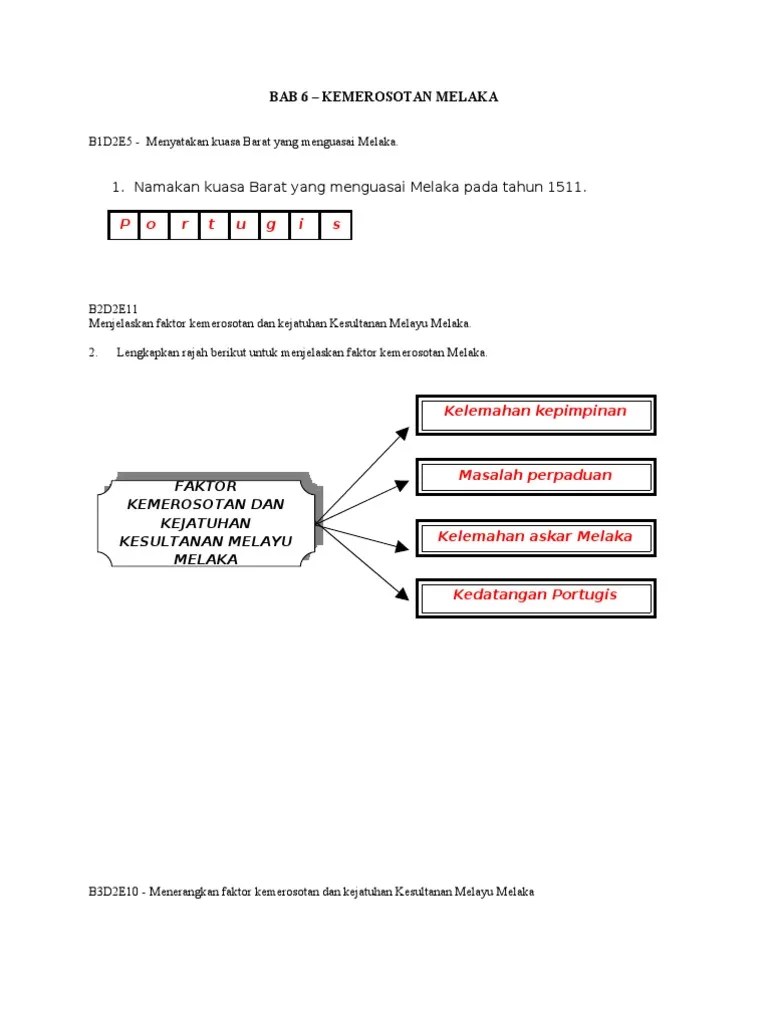 BAB 6 – KEMEROSOTAN MELAKA

B1D2E5 - Menyatakan kuasa Barat yang menguasai Melaka.

1. Namakan kuasa Barat yang menguasai Melaka pada tahun 1511.

| P | o | r | t | u | g | i | s |
|---|---|---|---|---|---|---|---|

B2D2E11
Menjelaskan faktor kemerosotan dan kejatuhan Kesultanan Melayu Melaka.

2. Lengkapkan rajah berikut untuk menjelaskan faktor kemerosotan Melaka.

FAKTOR KEMEROSOTAN DAN KEJATUHAN KESULTANAN MELAYU MELAKA

Kelemahan kepimpinan

Masalah perpaduan

Kelemahan askar Melaka

Kedatangan Portugis

B3D2E10 - Menerangkan faktor kemerosotan dan kejatuhan Kesultanan Melayu Melaka