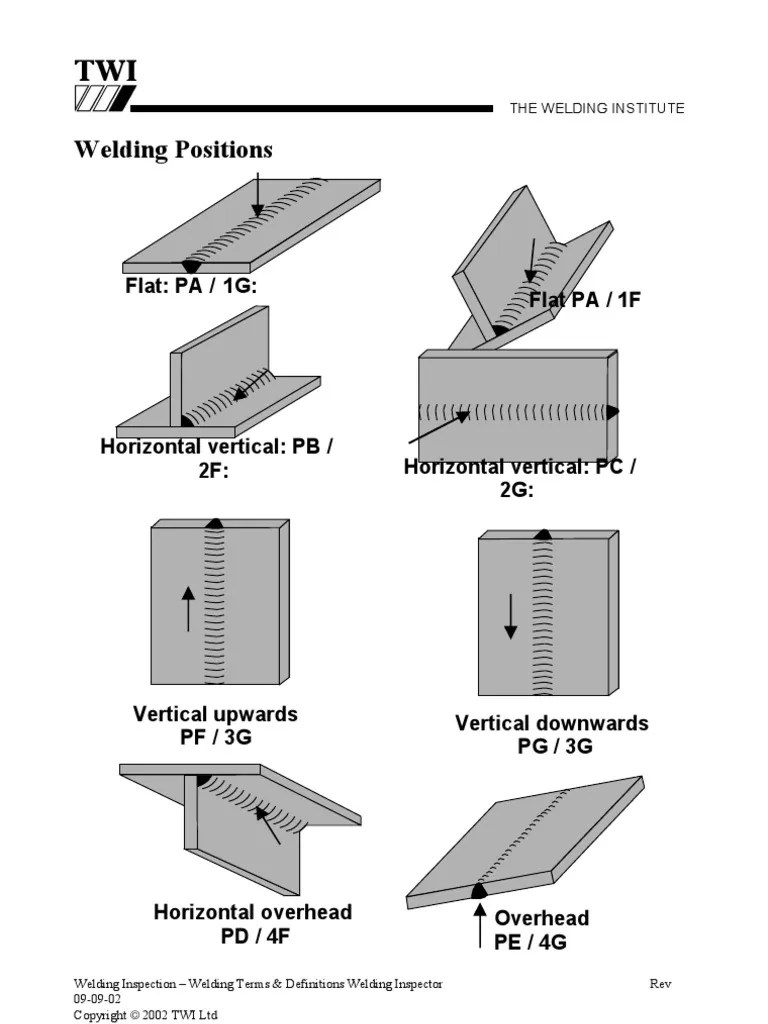 TWI

THE WELDING INSTITUTE

Welding Positions

Flat: PA / 1G:

Flat PA / 1F

Horizontal vertical: PB / 2F:

Horizontal vertical: PC / 2G:

Vertical upwards PF / 3G

Vertical downwards PG / 3G

Horizontal overhead PD / 4F

Overhead PE / 4G

Welding Inspection – Welding Terms & Definitions Welding Inspector Rev 09-09-02
Copyright © 2002 TWI Ltd