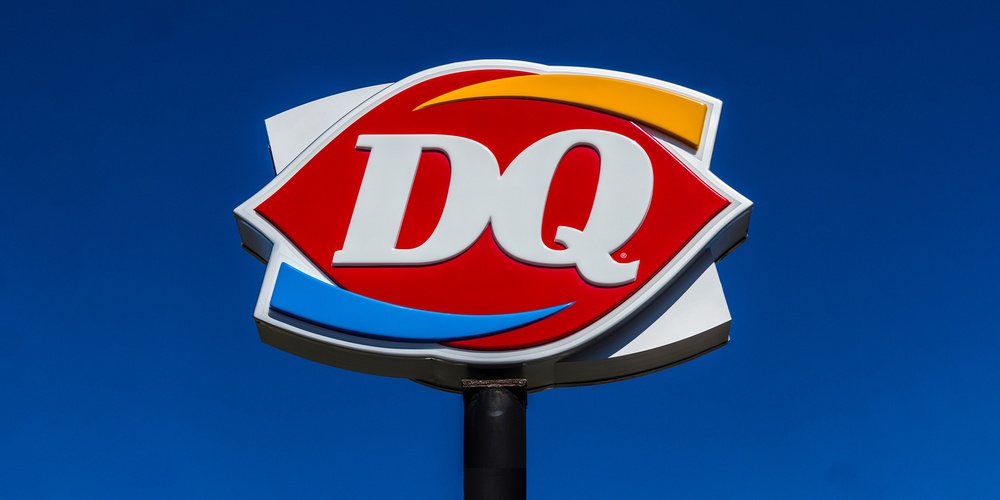 DQ®