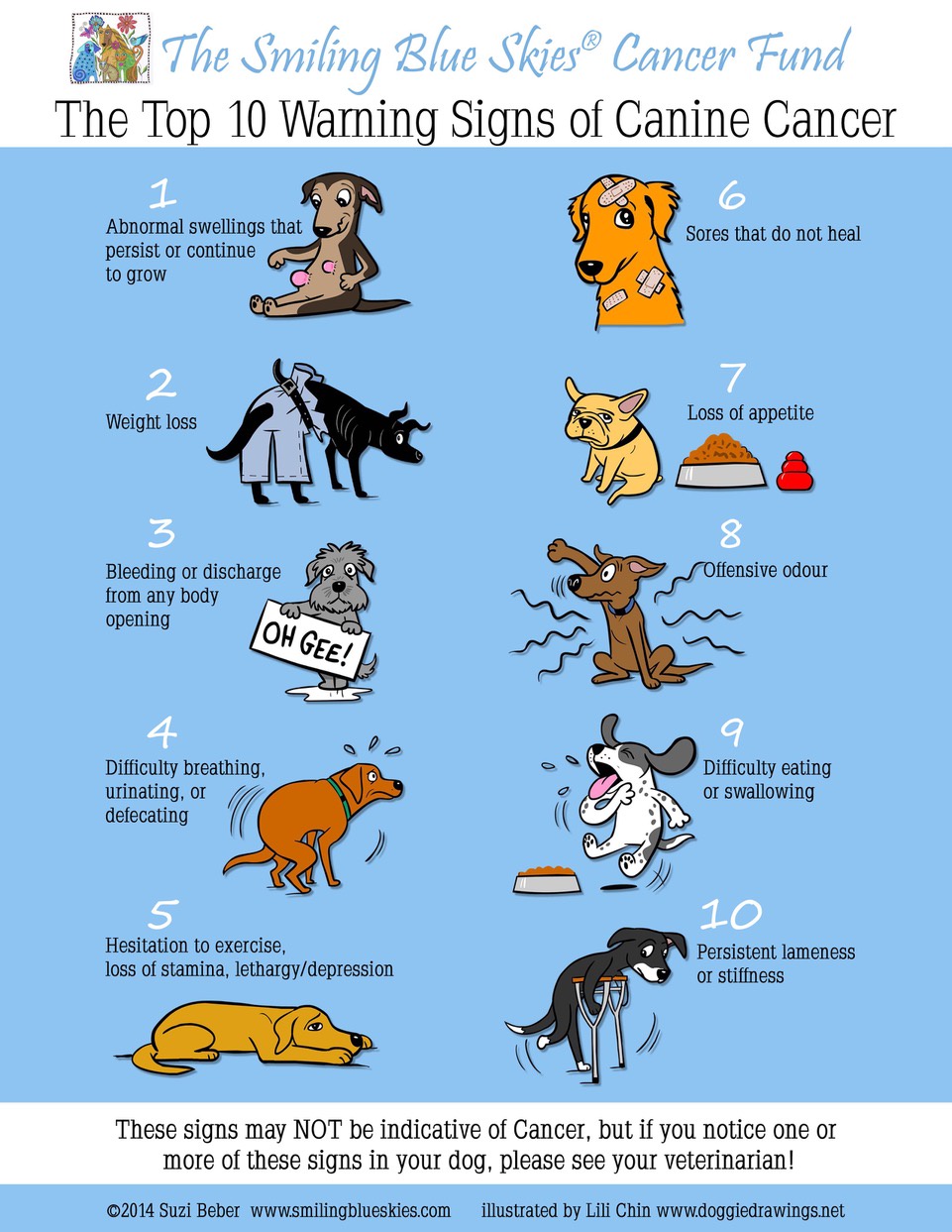 The Smiling Blue Skies® Cancer Fund

The Top 10 Warning Signs of Canine Cancer

1
Abnormal swellings that persist or continue to grow

2
Weight loss

3
Bleeding or discharge from any body opening

OH GEE!

4
Difficulty breathing, urinating, or defecating

5
Hesitation to exercise, loss of stamina, lethargy/depression

6
Sores that do not heal

7
Loss of appetite

8
Offensive odour

9
Difficulty eating or swallowing

10
Persistent lameness or stiffness

These signs may NOT be indicative of Cancer, but if you notice one or more of these signs in your dog, please see your veterinarian!

©2014 Suzi Beber www.smilingblueskies.com illustrated by Lili Chin www.doggiedrawings.net