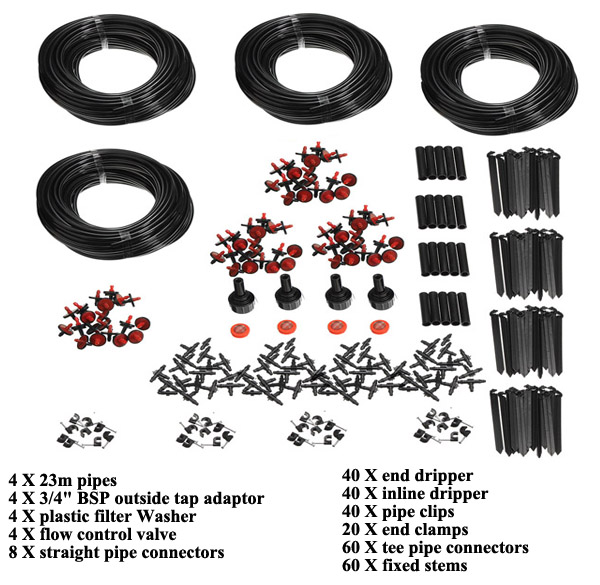 4 X 23m pipes
4 X 3/4" BSP outside tap adaptor
4 X plastic filter Washer
4 X flow control valve
8 X straight pipe connectors

40 X end dripper
40 X inline dripper
40 X pipe clips
20 X end clamps
60 X tee pipe connectors
60 X fixed stems