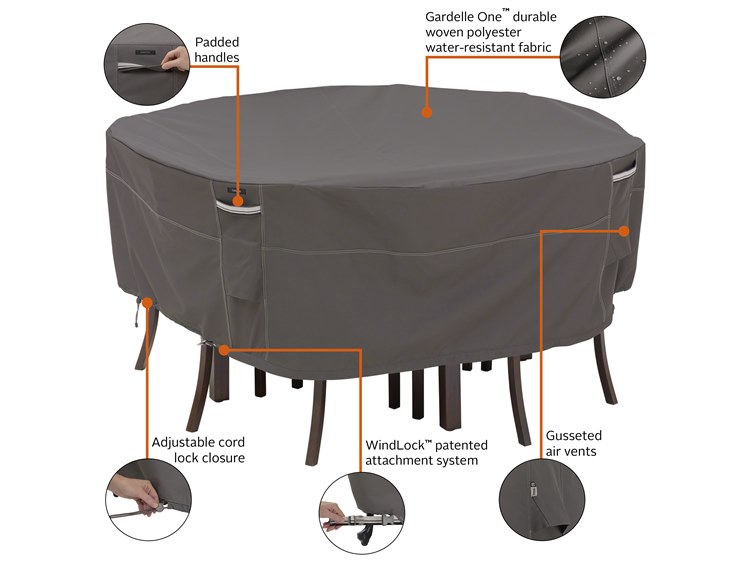 Padded handles

Gardelle One™ durable woven polyester water-resistant fabric

Adjustable cord lock closure

WindLock™ patented attachment system

Gusseted air vents