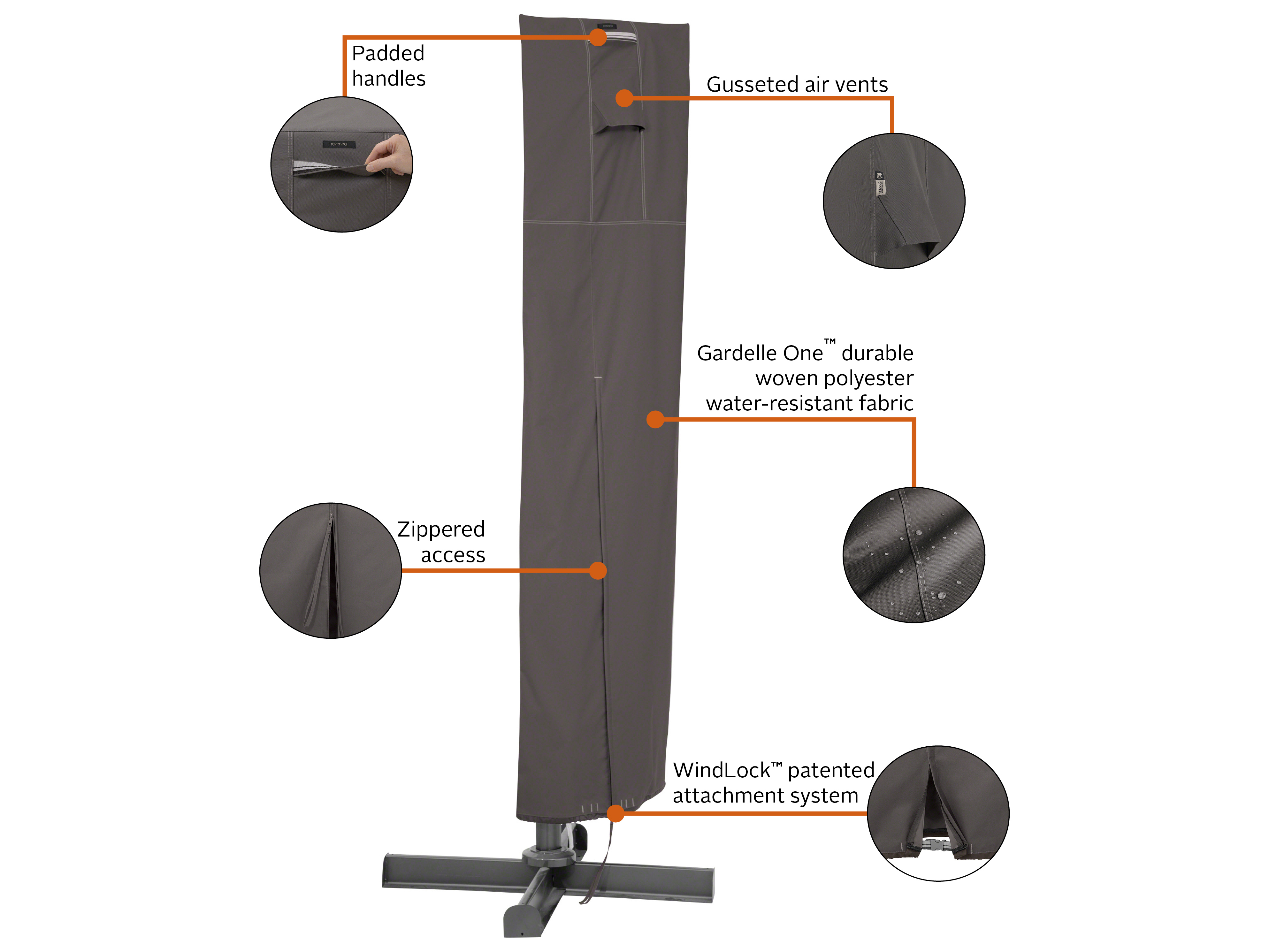 Padded handles

Gusseted air vents

Gardelle One™ durable woven polyester water-resistant fabric

Zippered access

WindLock™ patented attachment system