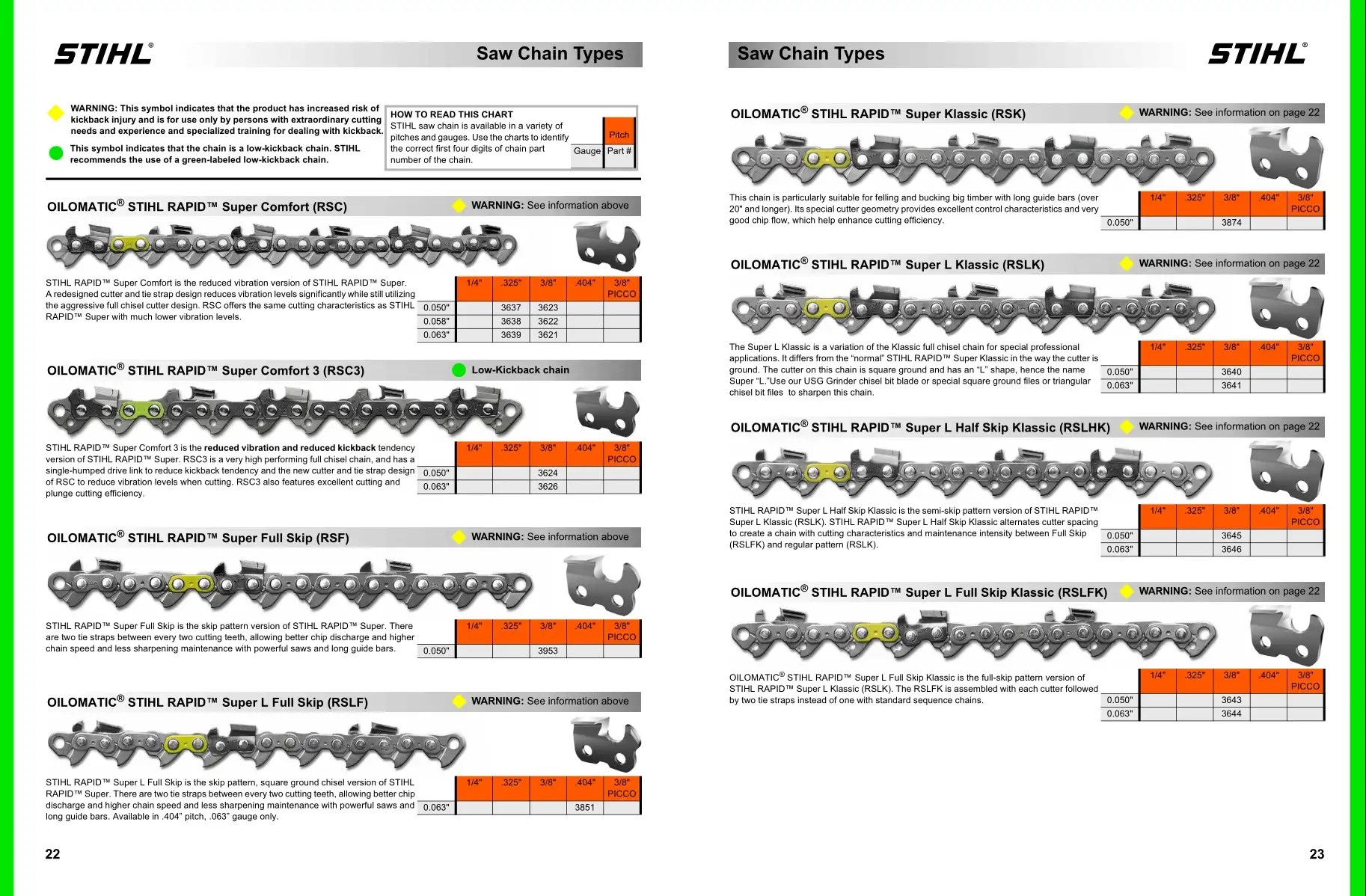 STIHL®

Saw Chain Types

WARNING: This symbol indicates that the product has increased risk of kickback injury and is for use only by persons with extraordinary cutting needs and experience and specialized training for dealing with kickback.

This symbol indicates that the chain is a low-kickback chain. STIHL recommends the use of a green-labeled low-kickback chain.

HOW TO READ THIS CHART
STIHL saw chain is available in a variety of pitches and gauges. Use the charts to identify the correct first four digits of chain part number of the chain.

| | Pitch |
|---|---|
| Gauge | Part # |

OILOMATIC® STIHL RAPID™ Super Comfort (RSC)

WARNING: See information above

STIHL RAPID™ Super Comfort is the reduced vibration version of STIHL RAPID™ Super. A redesigned cutter and tie strap design reduces vibration levels significantly while still utilizing the aggressive full chisel cutter design. RSC offers the same cutting characteristics as STIHL RAPID™ Super with much lower vibration levels.

| | 1/4" | .325" | 3/8" | .404" | 3/8" PICCO |
|---|---|---|---|---|---|
| 0.050" | | 3637 | 3623 | | |
| 0.058" | | 3638 | 3622 | | |
| 0.063" | | 3639 | 3621 | | |

OILOMATIC® STIHL RAPID™ Super Comfort 3 (RSC3)

Low-Kickback chain

STIHL RAPID™ Super Comfort 3 is the reduced vibration and reduced kickback tendency version of STIHL RAPID™ Super. RSC3 is a very high performing full chisel chain, and has a single-humped drive link to reduce kickback tendency and the new cutter and tie strap design of RSC to reduce vibration levels when cutting. RSC3 also features excellent cutting and plunge cutting efficiency.

| | 1/4" | .325" | 3/8" | .404" | 3/8" PICCO |
|---|---|---|---|---|---|
| 0.050" | | | 3624 | | |
| 0.063" | | | 3626 | | |

OILOMATIC® STIHL RAPID™ Super Full Skip (RSF)

WARNING: See information above

STIHL RAPID™ Super Full Skip is the skip pattern version of STIHL RAPID™ Super. There are two tie straps between every two cutting teeth, allowing better chip discharge and higher chain speed and less sharpening maintenance with powerful saws and long guide bars.

| | 1/4" | .325" | 3/8" | .404" | 3/8" PICCO |
|---|---|---|---|---|---|
| 0.050" | | | 3953 | | |

OILOMATIC® STIHL RAPID™ Super L Full Skip (RSLF)

WARNING: See information above

STIHL RAPID™ Super L Full Skip is the skip pattern, square ground chisel version of STIHL RAPID™ Super. There are two tie straps between every two cutting teeth, allowing better chip discharge and higher chain speed and less sharpening maintenance with powerful saws and long guide bars. Available in .404" pitch, .063" gauge only.

| | 1/4" | .325" | 3/8" | .404" | 3/8" PICCO |
|---|---|---|---|---|---|
| 0.063" | | | | 3851 | |

22

Saw Chain Types

STIHL®

OILOMATIC® STIHL RAPID™ Super Klassic (RSK)

WARNING: See information on page 22

This chain is particularly suitable for felling and bucking big timber with long guide bars (over 20" and longer). Its special cutter geometry provides excellent control characteristics and very good chip flow, which help enhance cutting efficiency.

| | 1/4" | .325" | 3/8" | .404" | 3/8" PICCO |
|---|---|---|---|---|---|
| 0.050" | | | 3874 | | |

OILOMATIC® STIHL RAPID™ Super L Klassic (RSLK)

WARNING: See information on page 22

The Super L Klassic is a variation of the Klassic full chisel chain for special professional applications. It differs from the "normal" STIHL RAPID™ Super Klassic in the way the cutter is ground. The cutter on this chain is square ground and has an "L" shape, hence the name Super "L."Use our USG Grinder chisel bit blade or special square ground files or triangular chisel bit files to sharpen this chain.

| | 1/4" | .325" | 3/8" | .404" | 3/8" PICCO |
|---|---|---|---|---|---|
| 0.050" | | | 3640 | | |
| 0.063" | | | 3641 | | |

OILOMATIC® STIHL RAPID™ Super L Half Skip Klassic (RSLHK)

WARNING: See information on page 22

STIHL RAPID™ Super L Half Skip Klassic is the semi-skip pattern version of STIHL RAPID™ Super L Klassic (RSLK). STIHL RAPID™ Super L Half Skip Klassic alternates cutter spacing to create a chain with cutting characteristics and maintenance intensity between Full Skip (RSLFK) and regular pattern (RSLK).

| | 1/4" | .325" | 3/8" | .404" | 3/8" PICCO |
|---|---|---|---|---|---|
| 0.050" | | | 3645 | | |
| 0.063" | | | 3646 | | |

OILOMATIC® STIHL RAPID™ Super L Full Skip Klassic (RSLFK)

WARNING: See information on page 22

OILOMATIC® STIHL RAPID™ Super L Full Skip Klassic is the full-skip pattern version of STIHL RAPID™ Super L Klassic (RSLK). The RSLFK is assembled with each cutter followed by two tie straps instead of one with standard sequence chains.

| | 1/4" | .325" | 3/8" | .404" | 3/8" PICCO |
|---|---|---|---|---|---|
| 0.050" | | | 3643 | | |
| 0.063" | | | 3644 | | |

23