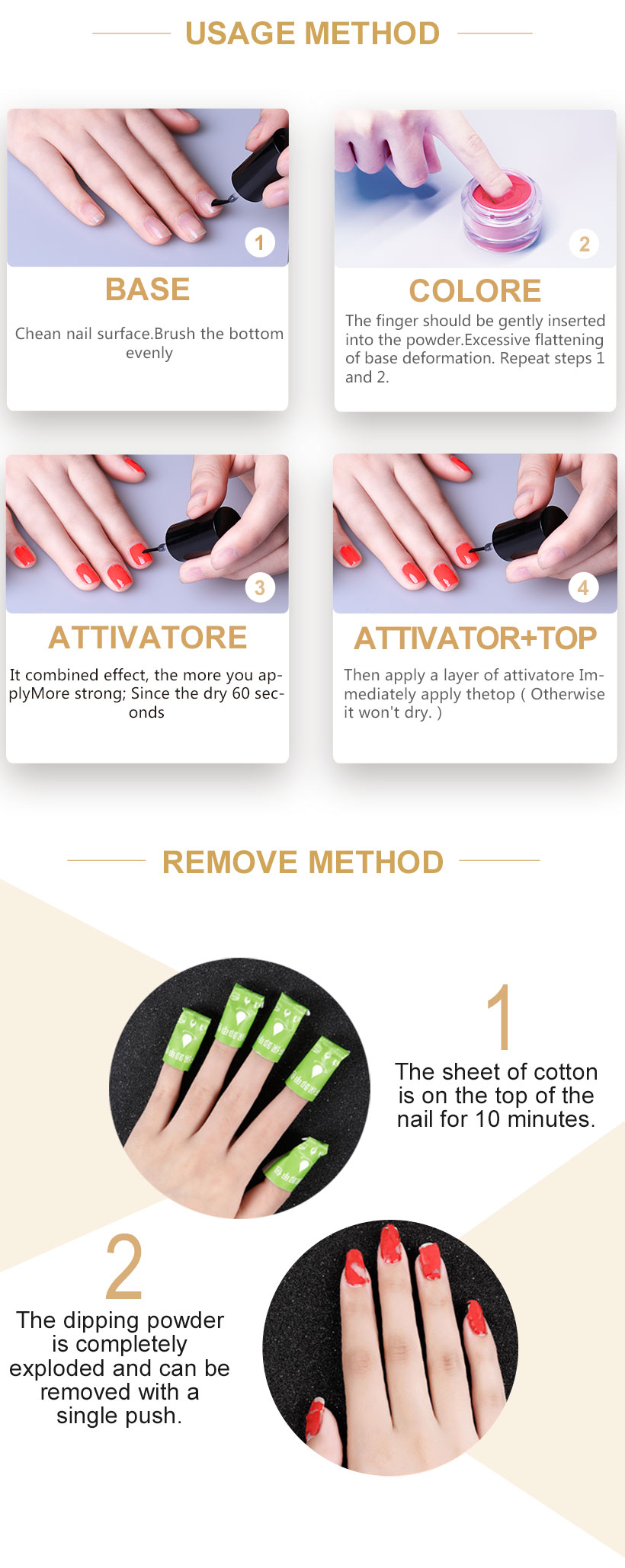 USAGE METHOD

1

BASE

Chean nail surface.Brush the bottom evenly

2

COLORE

The finger should be gently inserted into the powder.Excessive flattening of base deformation. Repeat steps 1 and 2.

3

ATTIVATORE

It combined effect, the more you applyMore strong; Since the dry 60 seconds

4

ATTIVATOR+TOP

Then apply a layer of attivatore Immediately apply thetop ( Otherwise it won't dry. )

REMOVE METHOD

1

The sheet of cotton is on the top of the nail for 10 minutes.

2

The dipping powder is completely exploded and can be removed with a single push.