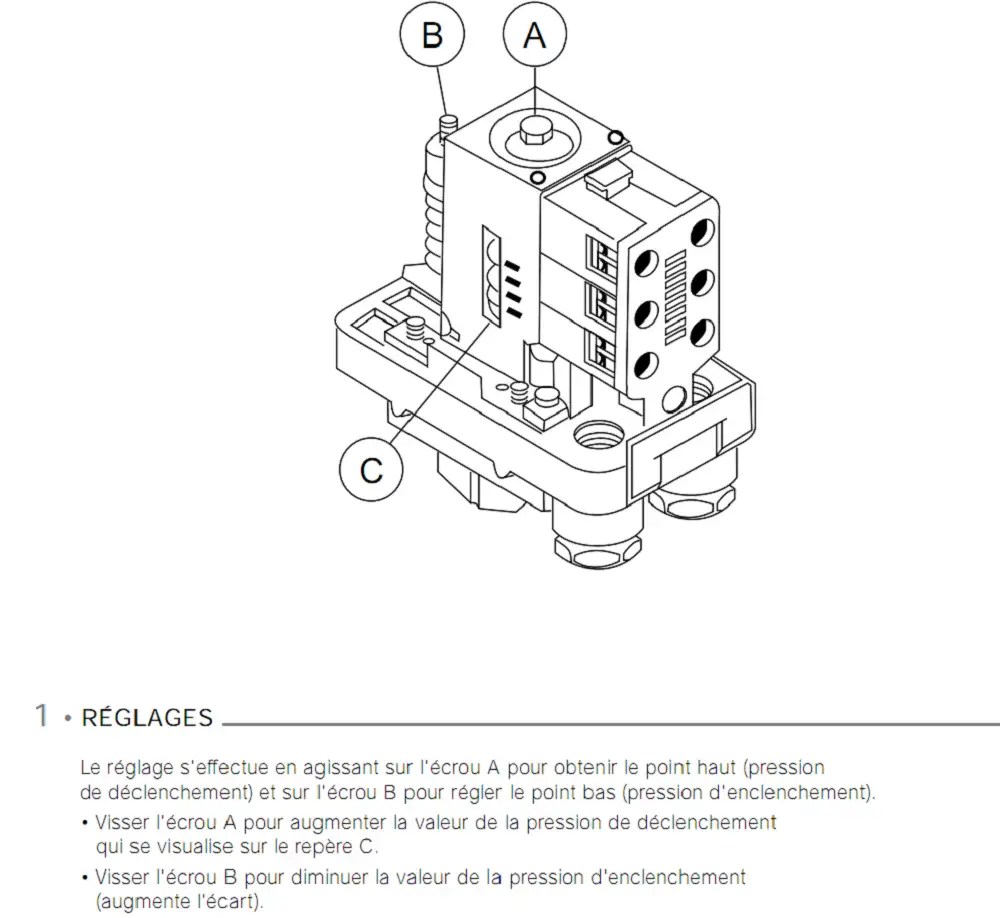 B
A
C

1 • RÉGLAGES

Le réglage s'effectue en agissant sur l'écrou A pour obtenir le point haut (pression de déclenchement) et sur l'écrou B pour régler le point bas (pression d'enclenchement).

• Visser l'écrou A pour augmenter la valeur de la pression de déclenchement qui se visualise sur le repère C.

• Visser l'écrou B pour diminuer la valeur de la pression d'enclenchement (augmente l'écart).