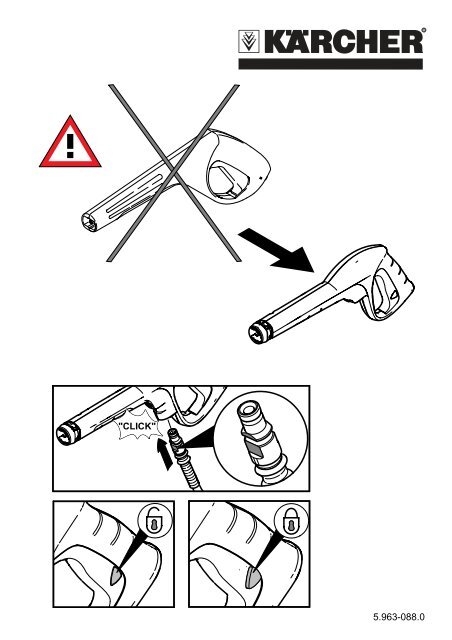 KÄRCHER®

"CLICK"

5.963-088.0