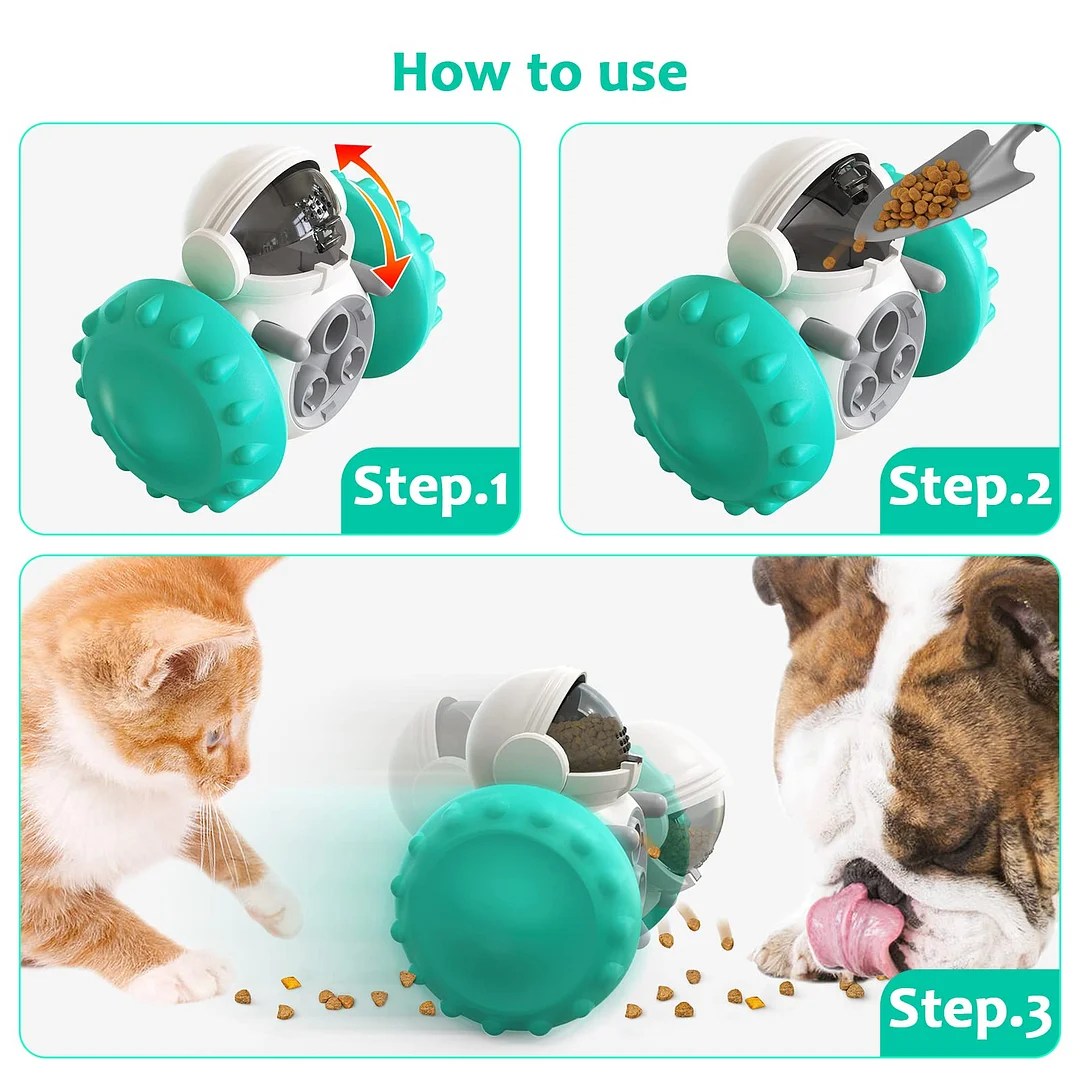 How to use

Step.1

Step.2

Step.3