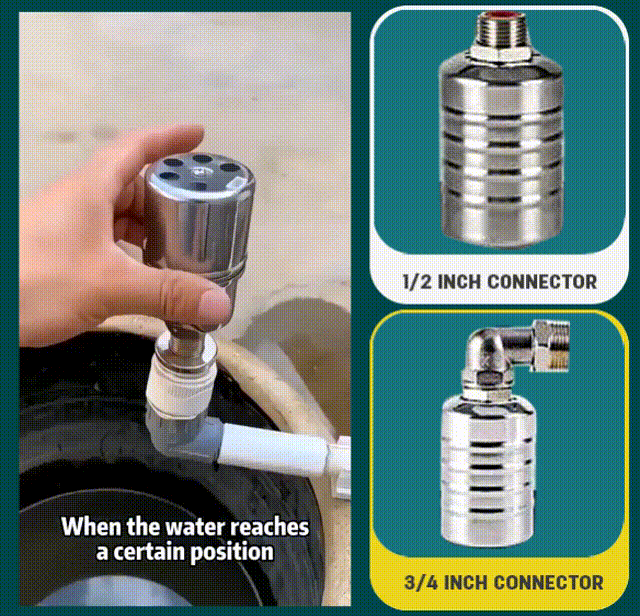 When the water reaches a certain position

1/2 INCH CONNECTOR

3/4 INCH CONNECTOR