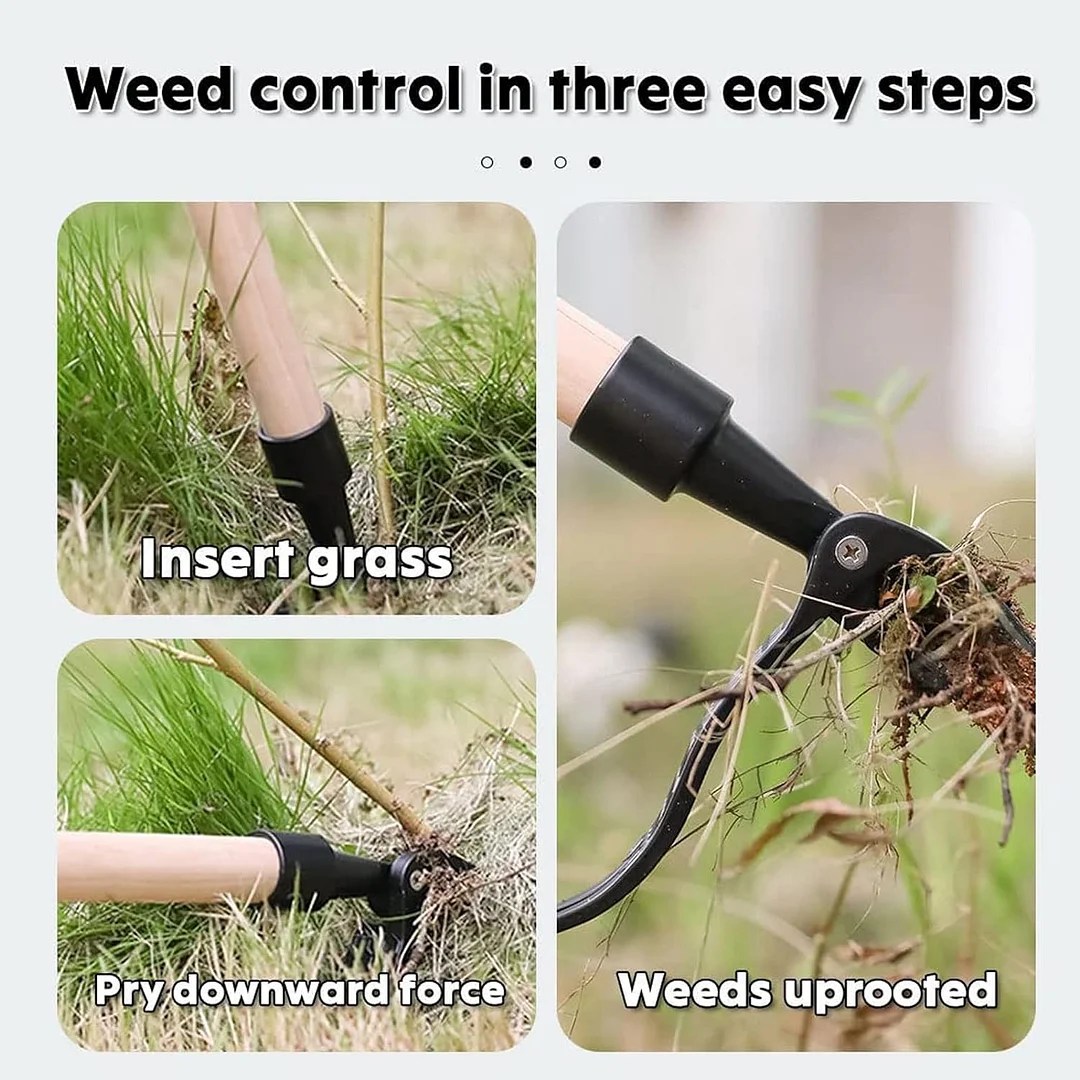 Weed control in three easy steps

Insert grass

Pry downward force

Weeds uprooted