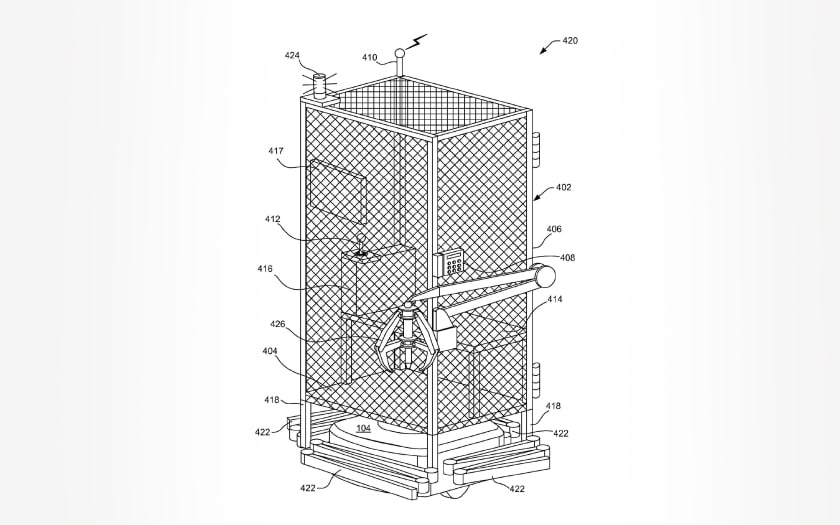 424
410
420
417
402
412
406
408
416
414
426
404
418
418
422
104
422
422
422