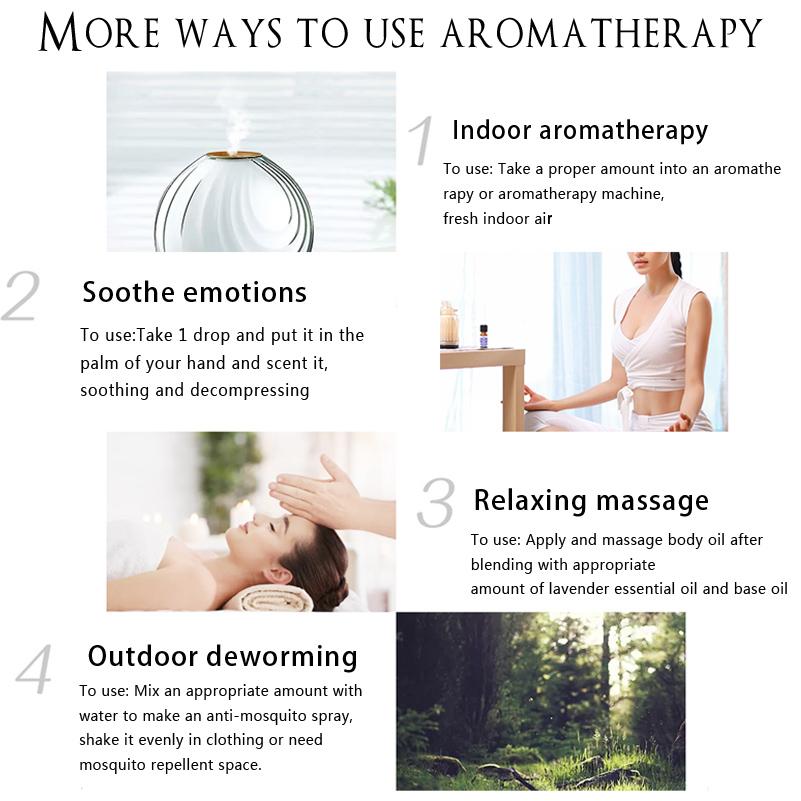 MORE WAYS TO USE AROMATHERAPY

1 Indoor aromatherapy

To use: Take a proper amount into an aromathe rapy or aromatherapy machine, fresh indoor air

2 Soothe emotions

To use:Take 1 drop and put it in the palm of your hand and scent it, soothing and decompressing

3 Relaxing massage

To use: Apply and massage body oil after blending with appropriate amount of lavender essential oil and base oil

4 Outdoor deworming

To use: Mix an appropriate amount with water to make an anti-mosquito spray, shake it evenly in clothing or need mosquito repellent space.