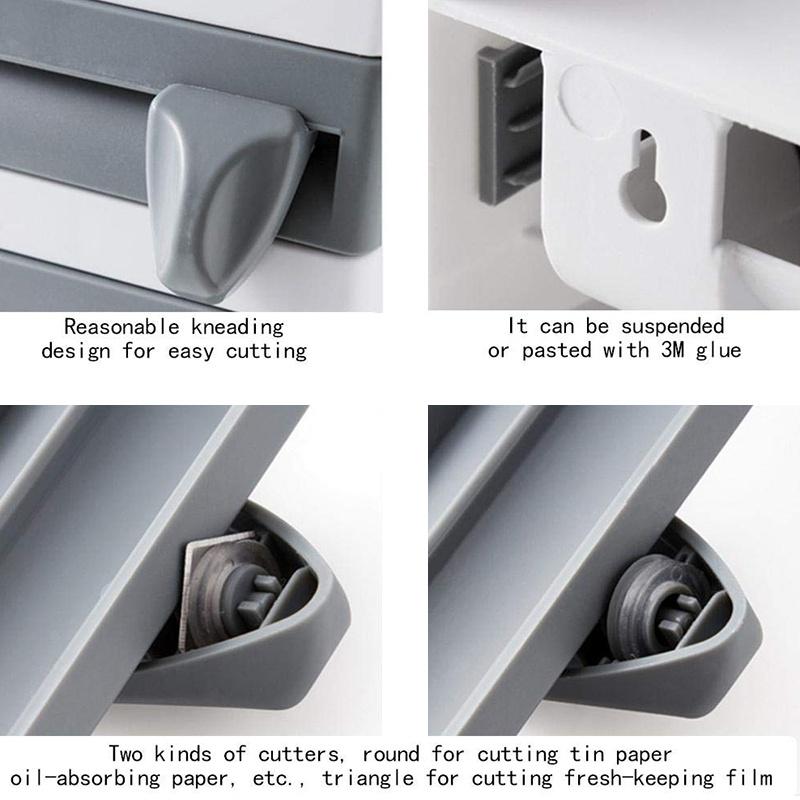 Reasonable kneading design for easy cutting

It can be suspended or pasted with 3M glue

Two kinds of cutters, round for cutting tin paper oil-absorbing paper, etc., triangle for cutting fresh-keeping film