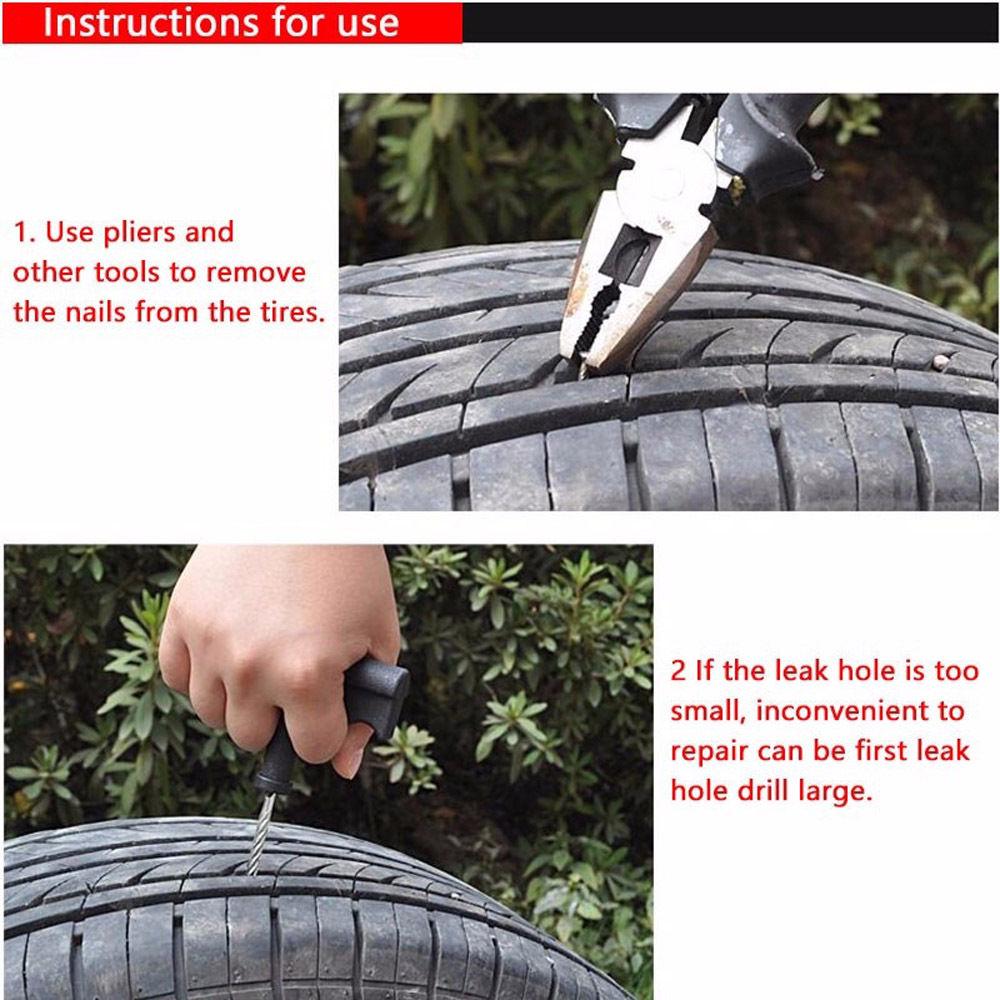 Instructions for use

1. Use pliers and other tools to remove the nails from the tires.

2 If the leak hole is too small, inconvenient to repair can be first leak hole drill large.