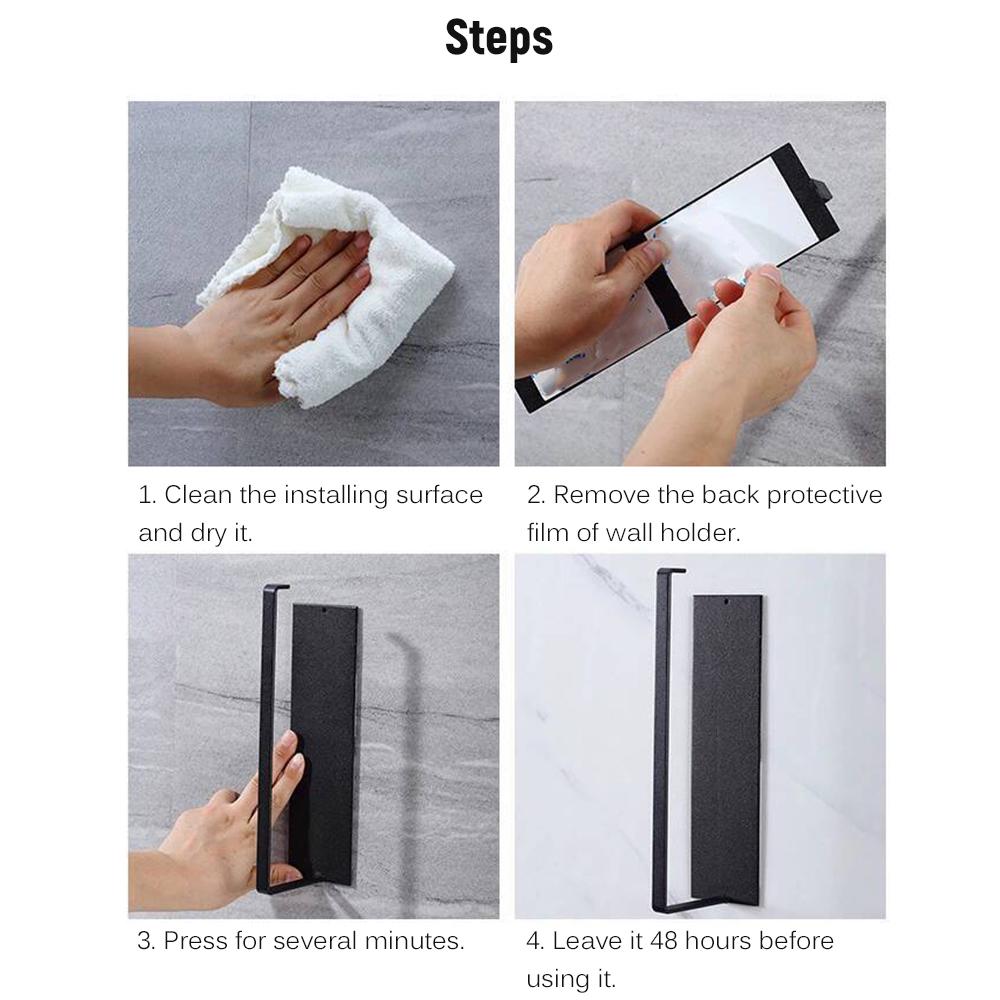 Steps

1. Clean the installing surface and dry it.

2. Remove the back protective film of wall holder.

3. Press for several minutes.

4. Leave it 48 hours before using it.