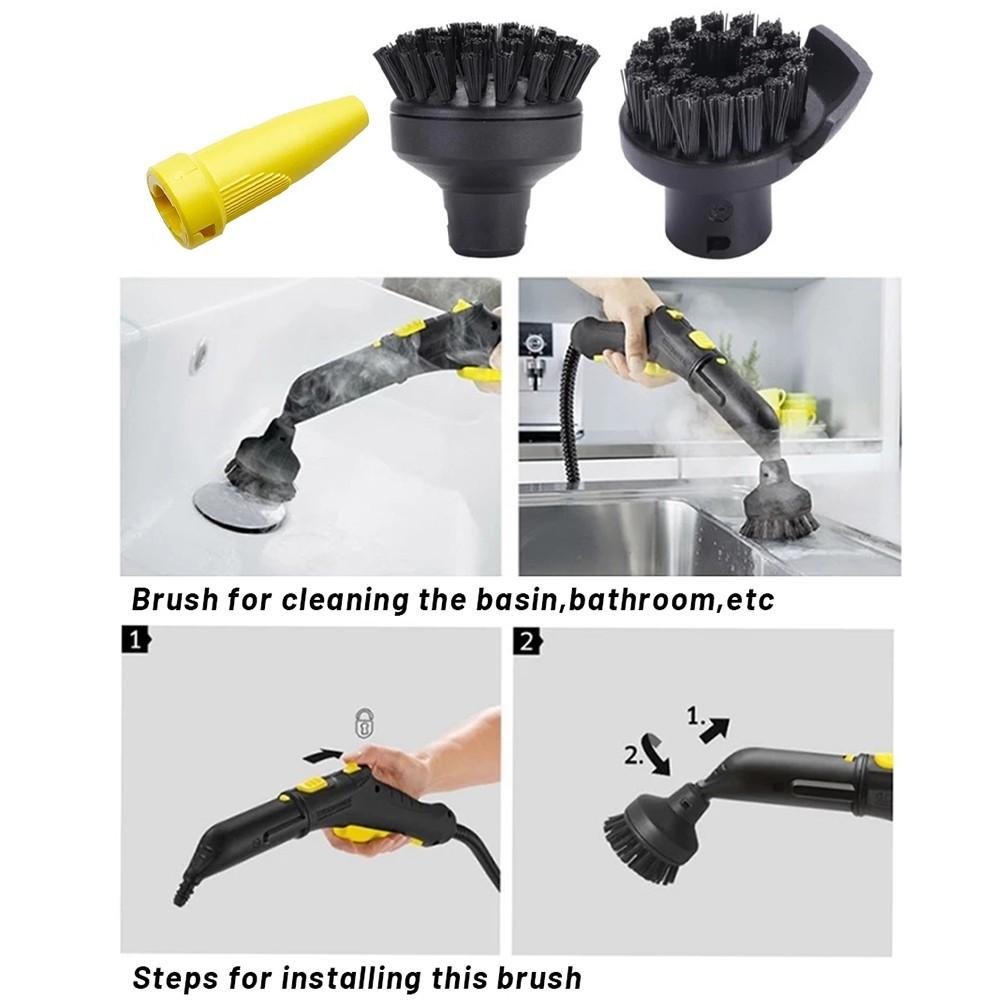 Brush for cleaning the basin,bathroom,etc

1

2

1.

2.

Steps for installing this brush