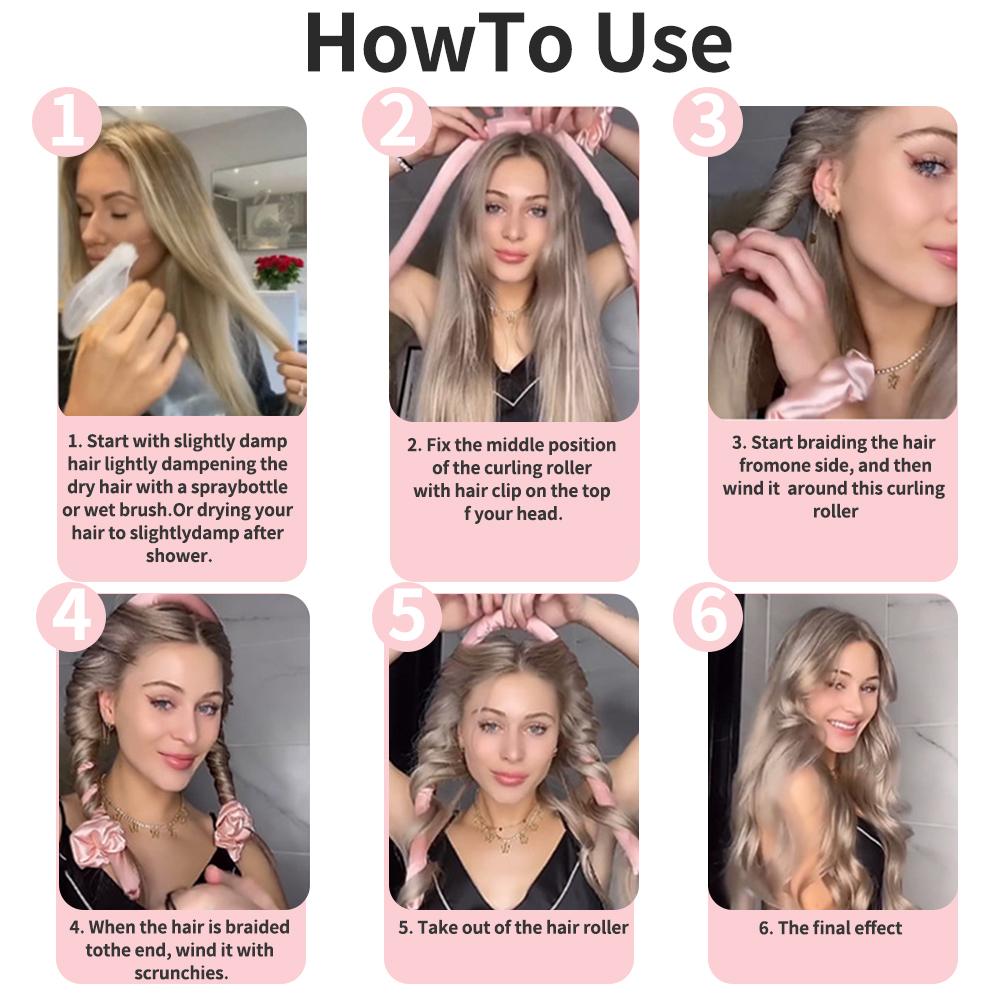 HowTo Use

1

1. Start with slightly damp hair lightly dampening the dry hair with a spraybottle or wet brush.Or drying your hair to slightlydamp after shower.

2

2. Fix the middle position of the curling roller with hair clip on the top f your head.

3

3. Start braiding the hair fromone side, and then wind it around this curling roller

4

4. When the hair is braided tothe end, wind it with scrunchies.

5

5. Take out of the hair roller

6

6. The final effect