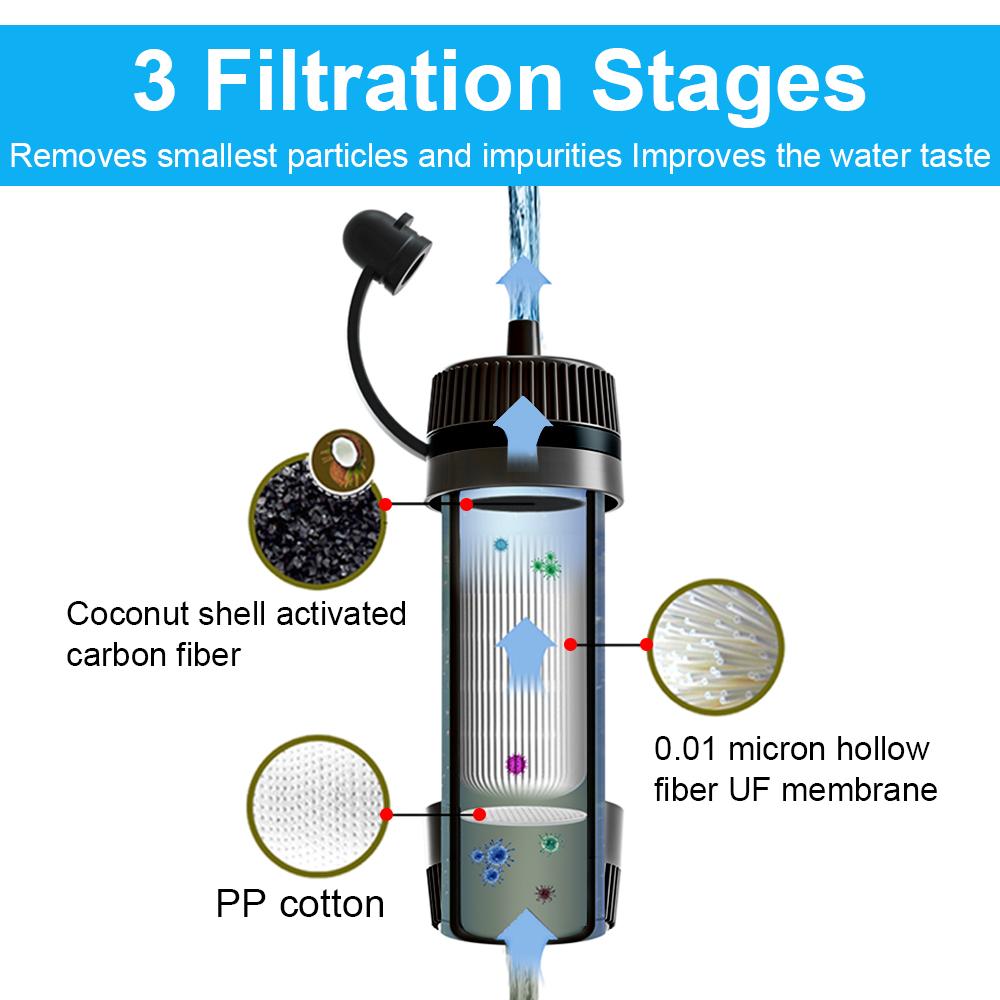 3 Filtration Stages

Removes smallest particles and impurities Improves the water taste

Coconut shell activated carbon fiber

0.01 micron hollow fiber UF membrane

PP cotton