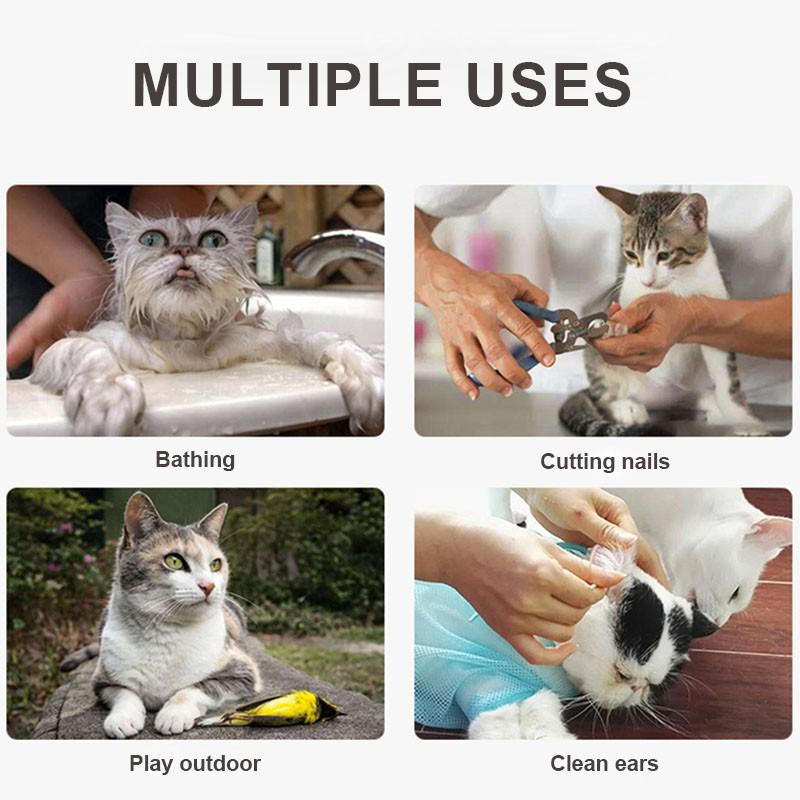 MULTIPLE USES

Bathing

Cutting nails

Play outdoor

Clean ears