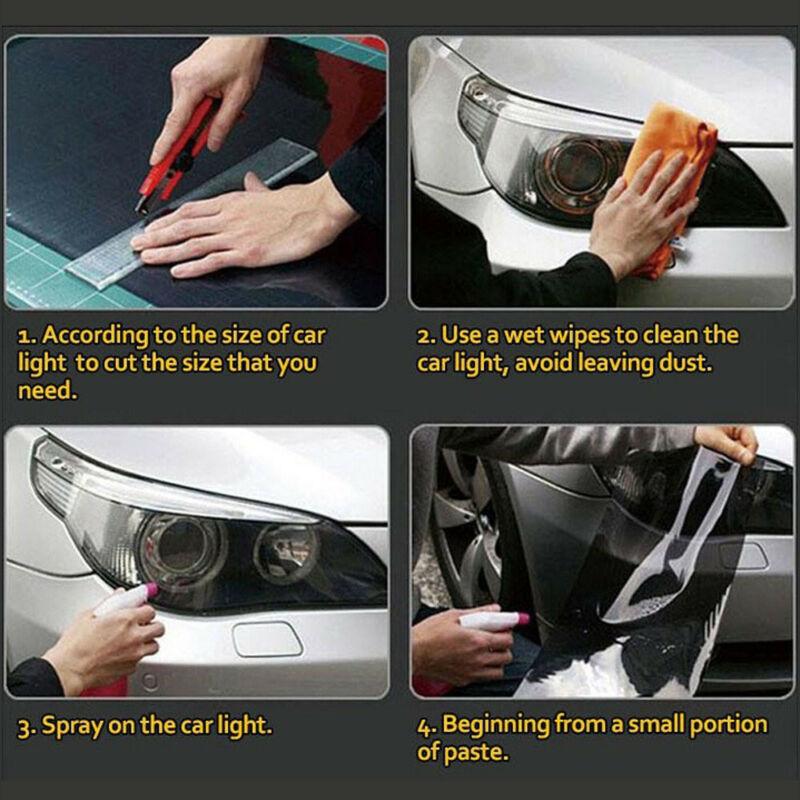 1. According to the size of car light  to cut the size that you need.

2. Use a wet wipes to clean the car light, avoid leaving dust.

3. Spray on the car light.

4. Beginning from a small portion of paste.