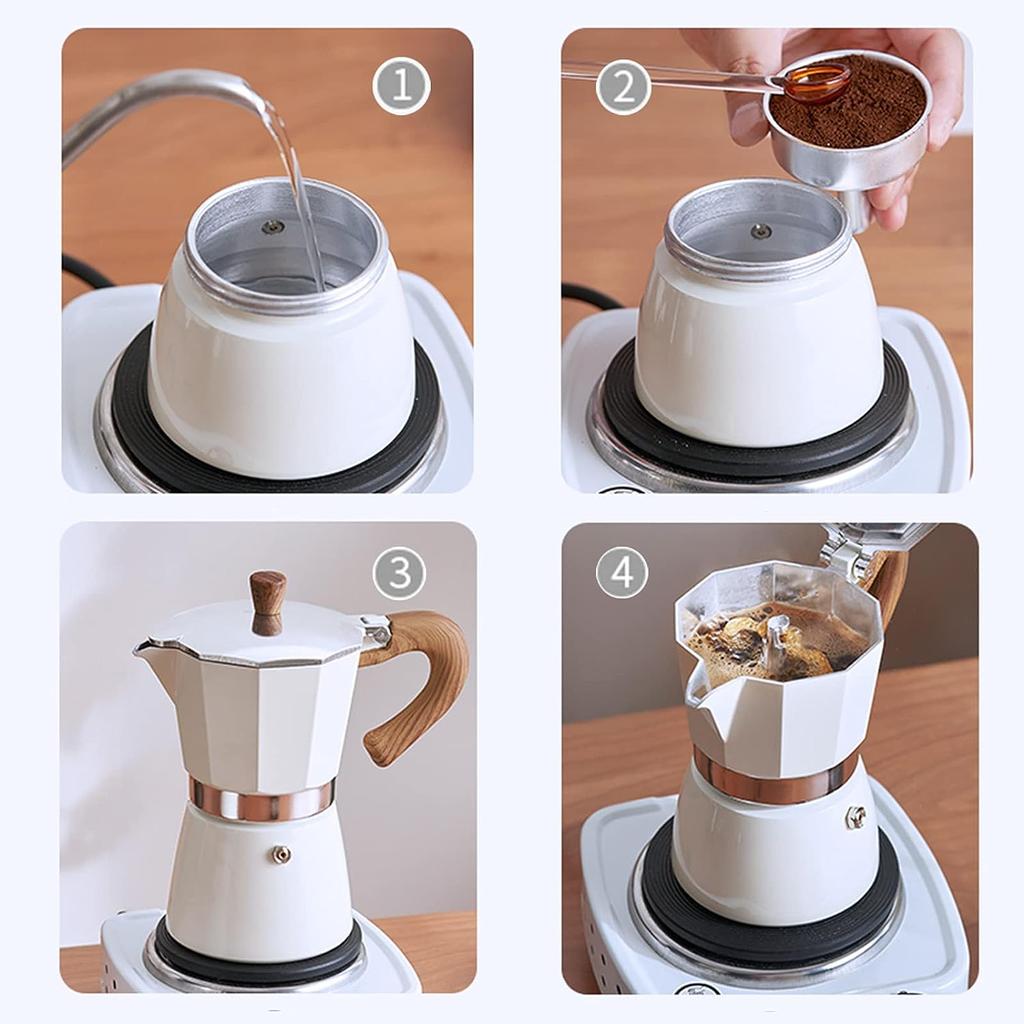 1
2
3
4