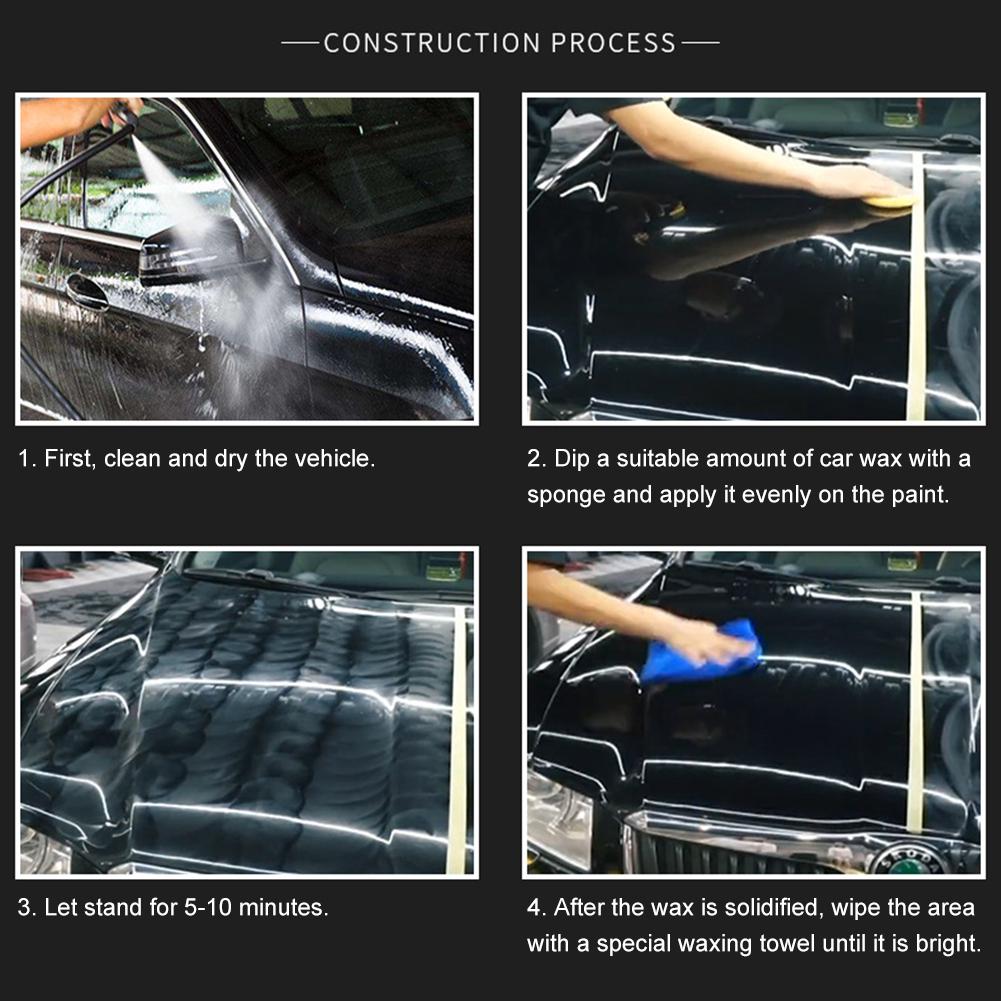 CONSTRUCTION PROCESS

1. First, clean and dry the vehicle.

2. Dip a suitable amount of car wax with a sponge and apply it evenly on the paint.

3. Let stand for 5-10 minutes.

4. After the wax is solidified, wipe the area with a special waxing towel until it is bright.