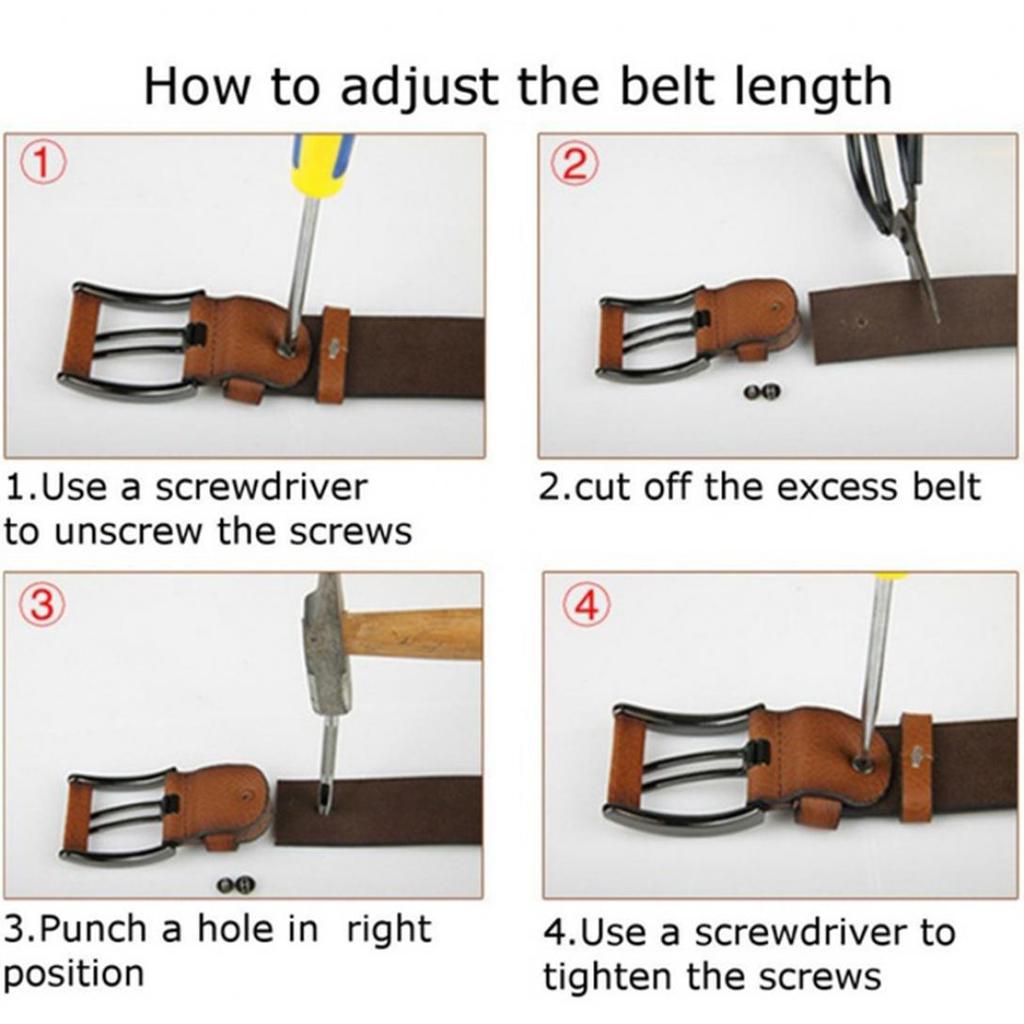 How to adjust the belt length

①

1.Use a screwdriver to unscrew the screws

②

2.cut off the excess belt

③

3.Punch a hole in right position

④

4.Use a screwdriver to tighten the screws