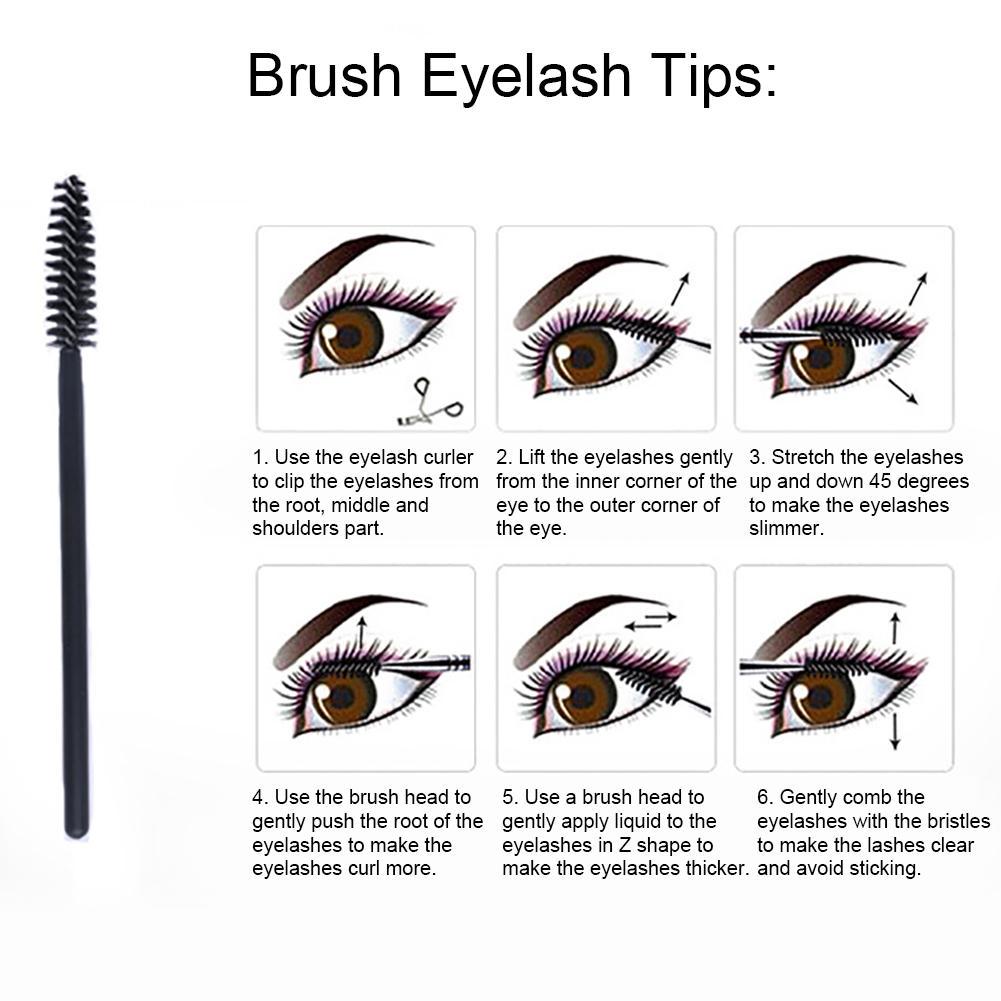 Brush Eyelash Tips:

1. Use the eyelash curler to clip the eyelashes from the root, middle and shoulders part.

2. Lift the eyelashes gently from the inner corner of the eye to the outer corner of the eye.

3. Stretch the eyelashes up and down 45 degrees to make the eyelashes slimmer.

4. Use the brush head to gently push the root of the eyelashes to make the eyelashes curl more.

5. Use a brush head to gently apply liquid to the eyelashes in Z shape to make the eyelashes thicker.

6. Gently comb the eyelashes with the bristles to make the lashes clear and avoid sticking.