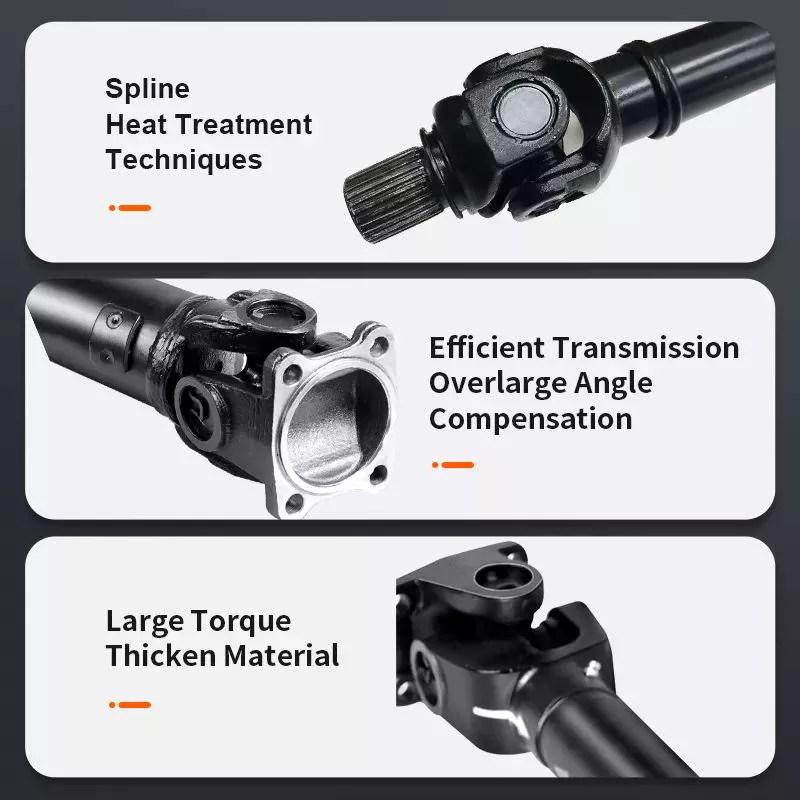 Spline
Heat Treatment
Techniques

Efficient Transmission
Overlarge Angle
Compensation

Large Torque
Thicken Material