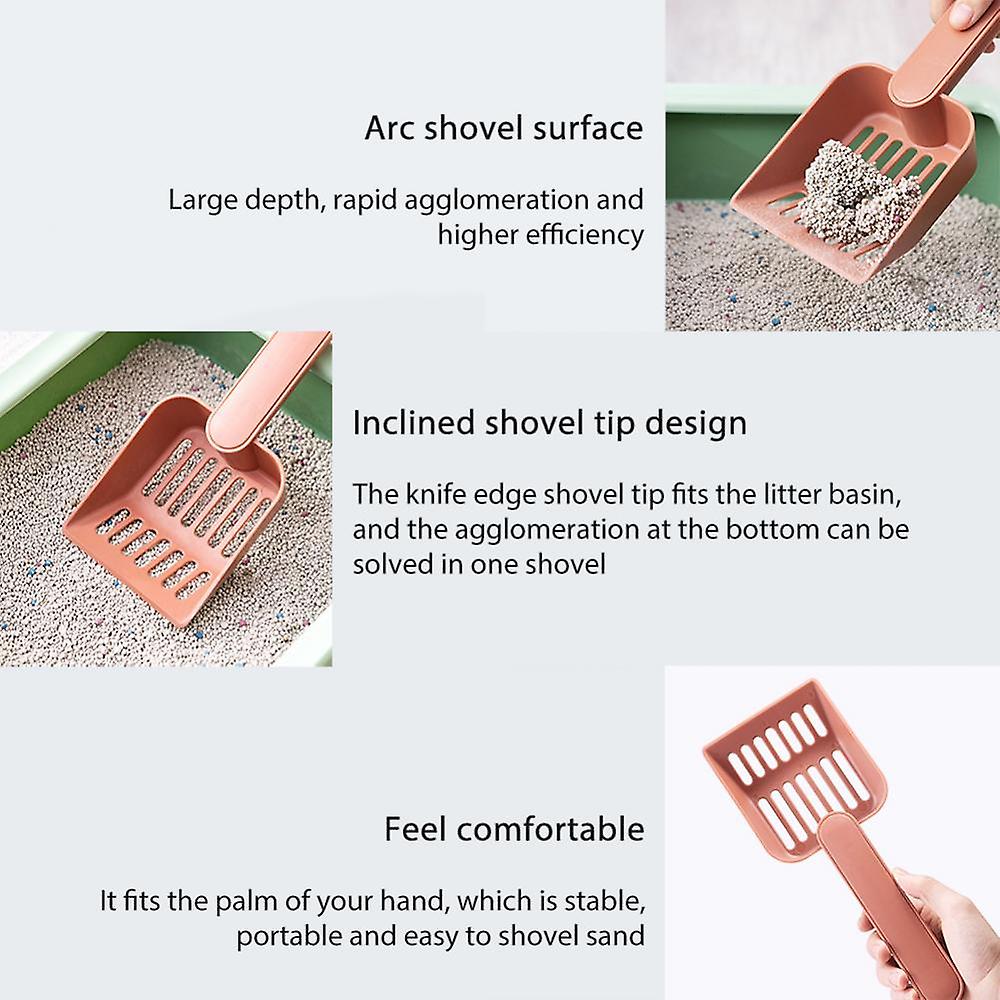 Arc shovel surface

Large depth, rapid agglomeration and higher efficiency

Inclined shovel tip design

The knife edge shovel tip fits the litter basin, and the agglomeration at the bottom can be solved in one shovel

Feel comfortable

It fits the palm of your hand, which is stable, portable and easy to shovel sand