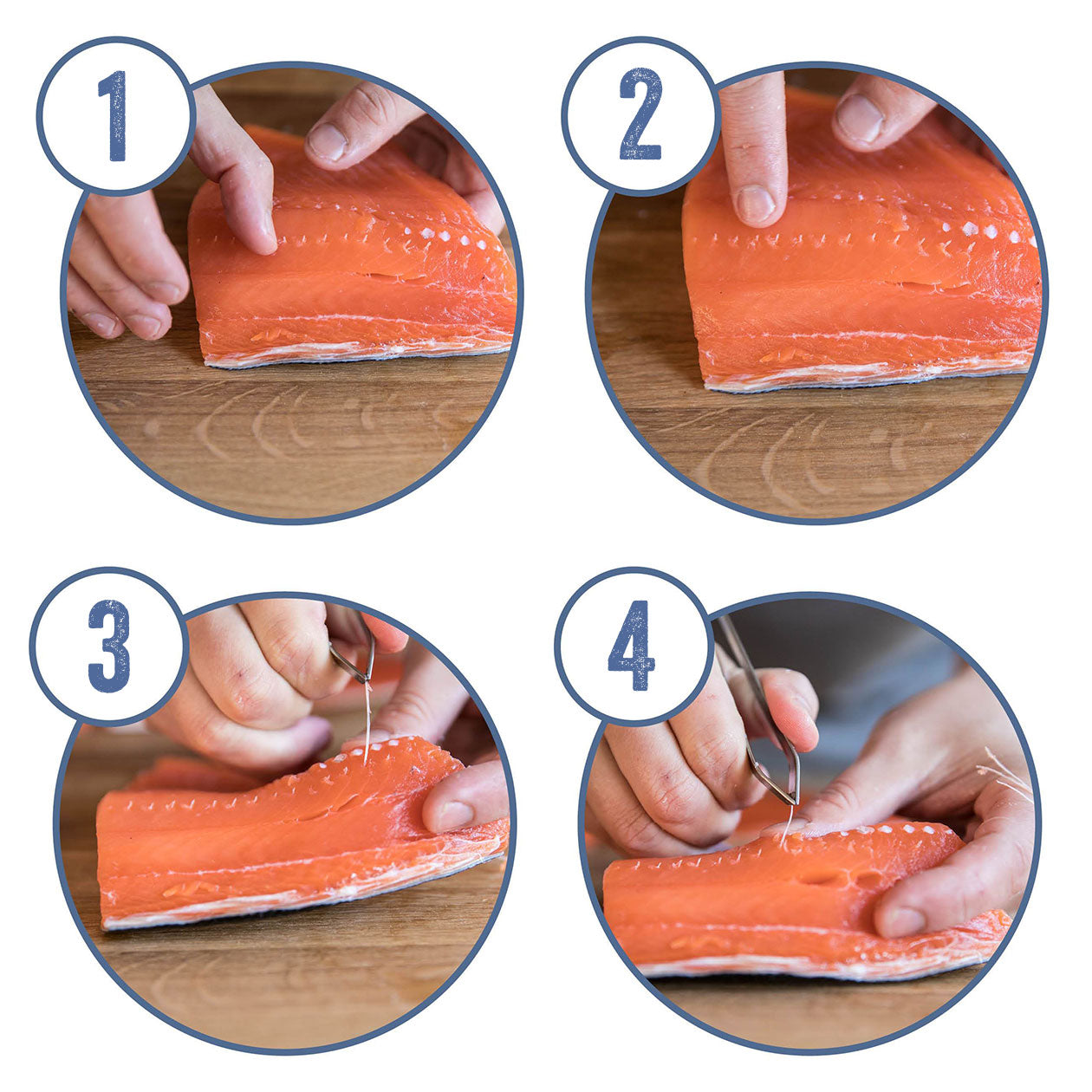 1

2

3

4