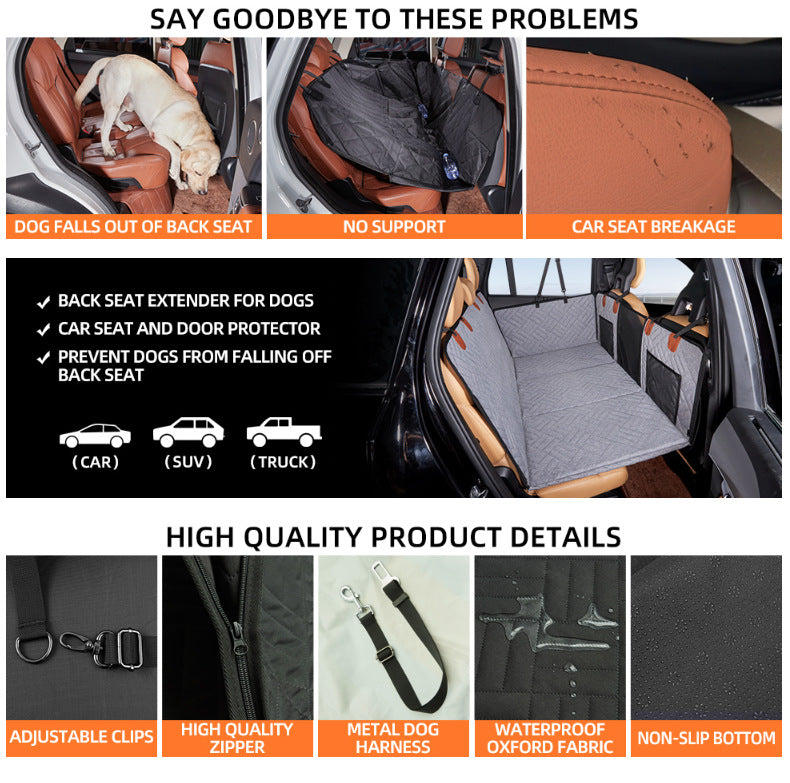 SAY GOODBYE TO THESE PROBLEMS

DOG FALLS OUT OF BACK SEAT

NO SUPPORT

CAR SEAT BREAKAGE

✓ BACK SEAT EXTENDER FOR DOGS
✓ CAR SEAT AND DOOR PROTECTOR
✓ PREVENT DOGS FROM FALLING OFF BACK SEAT

(CAR) (SUV) (TRUCK)

HIGH QUALITY PRODUCT DETAILS

ADJUSTABLE CLIPS

HIGH QUALITY ZIPPER

METAL DOG HARNESS

WATERPROOF OXFORD FABRIC

NON-SLIP BOTTOM