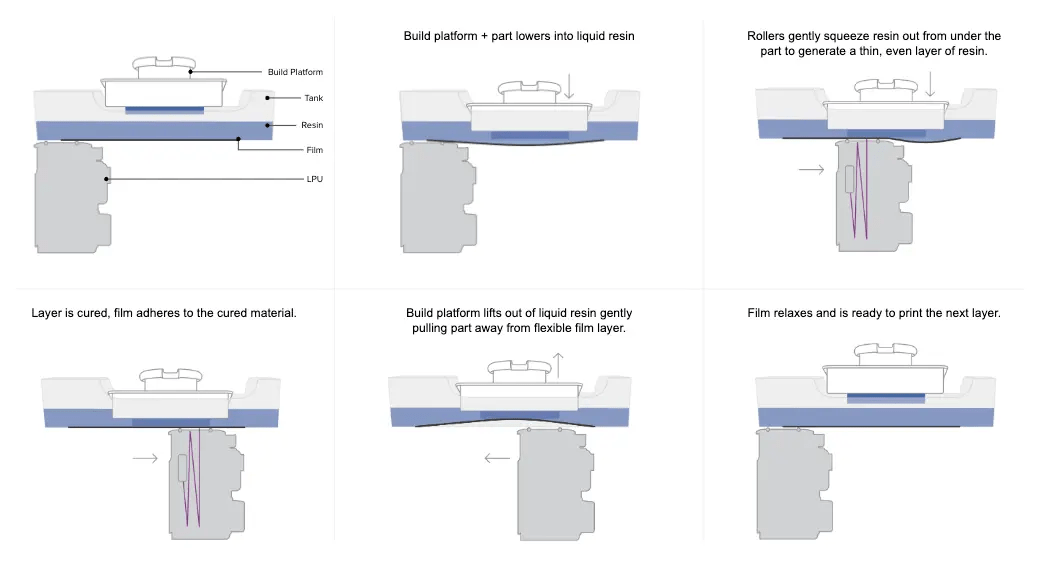 Build Platform

Tank

Resin

Film

LPU

Build platform + part lowers into liquid resin

Rollers gently squeeze resin out from under the part to generate a thin, even layer of resin.

Layer is cured, film adheres to the cured material.

Build platform lifts out of liquid resin gently pulling part away from flexible film layer.

Film relaxes and is ready to print the next layer.